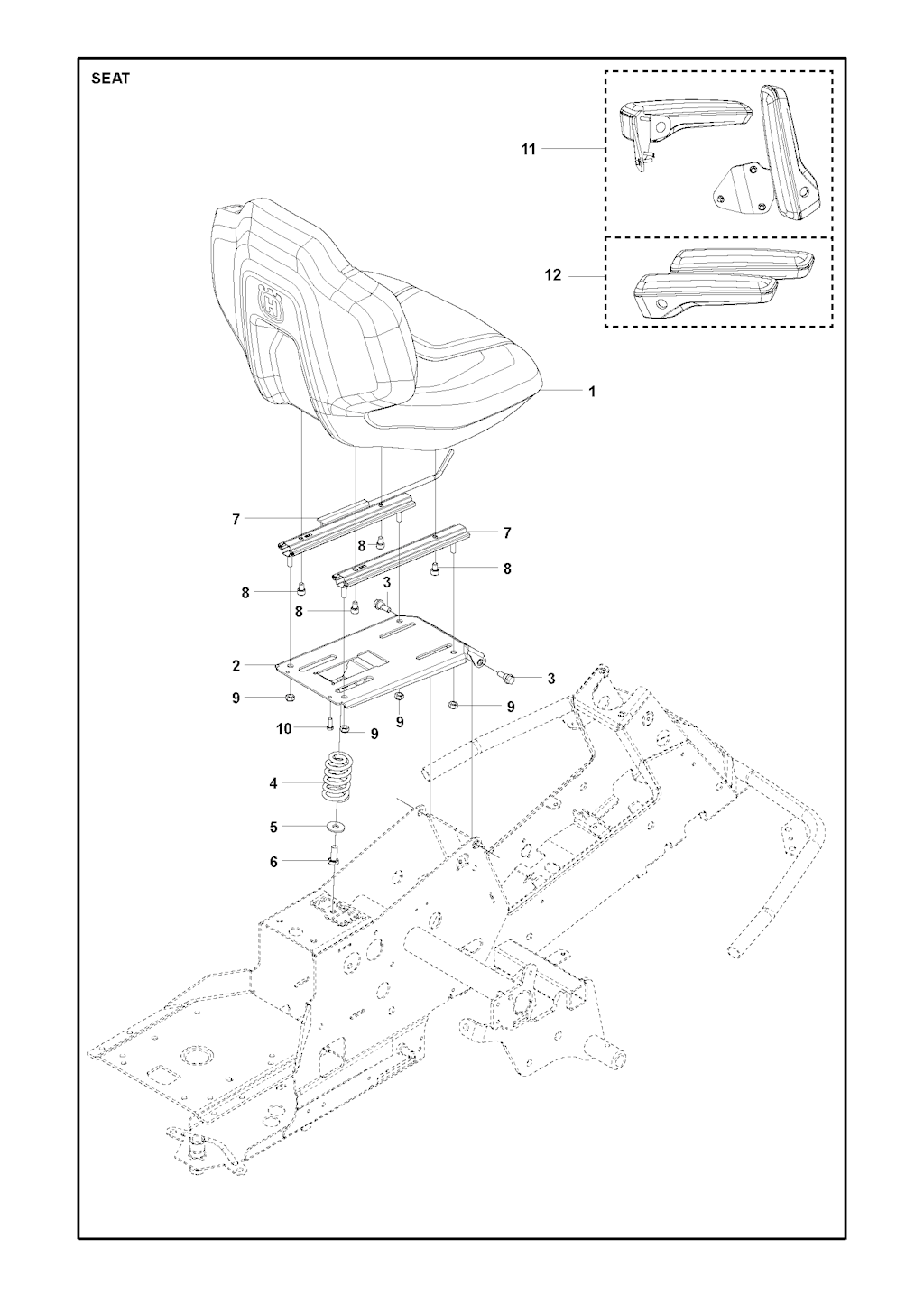 SEAT

11

12

1

7

7

8

8

8

3

8

2

3

9

9

9

10

9

4

5

6