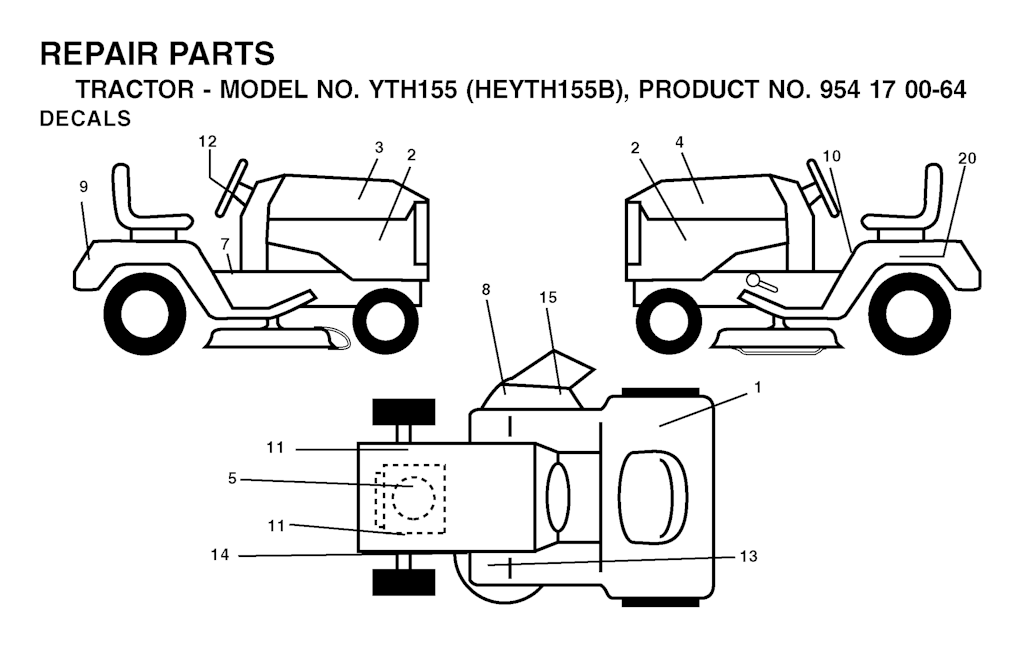 REPAIR PARTS

TRACTOR - MODEL NO. YTH155 (HEYTH155B), PRODUCT NO. 954 17 00-64

DECALS

12
3
2
9
7
2
4
10
20
8
15
1
11
5
11
14
13