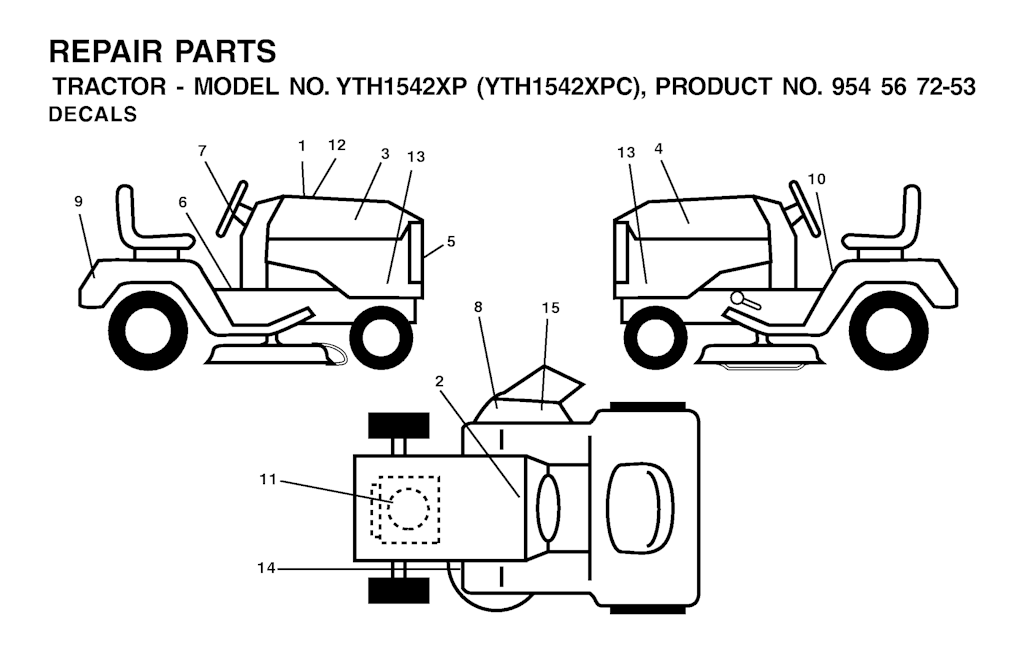 REPAIR PARTS
TRACTOR - MODEL NO. YTH1542XP (YTH1542XPC), PRODUCT NO. 954 56 72-53
DECALS

7 1 12 3 13
9 6 5
13 4 10
8 15
2
11
14