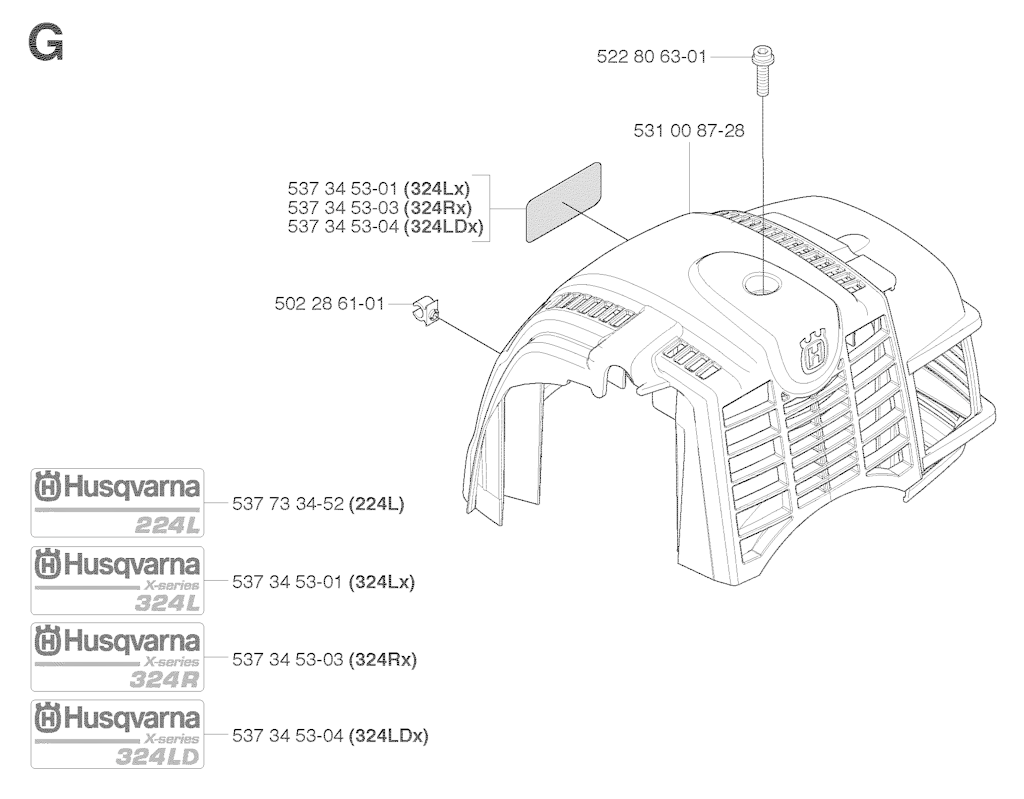 G

522 80 63-01

531 00 87-28

537 34 53-01 (324Lx)
537 34 53-03 (324Rx)
537 34 53-04 (324LDx)

502 28 61-01

Husqvarna
224L
537 73 34-52 (224L)

Husqvarna
X-series
324L
537 34 53-01 (324Lx)

Husqvarna
X-series
324R
537 34 53-03 (324Rx)

Husqvarna
X-series
324LD
537 34 53-04 (324LDx)