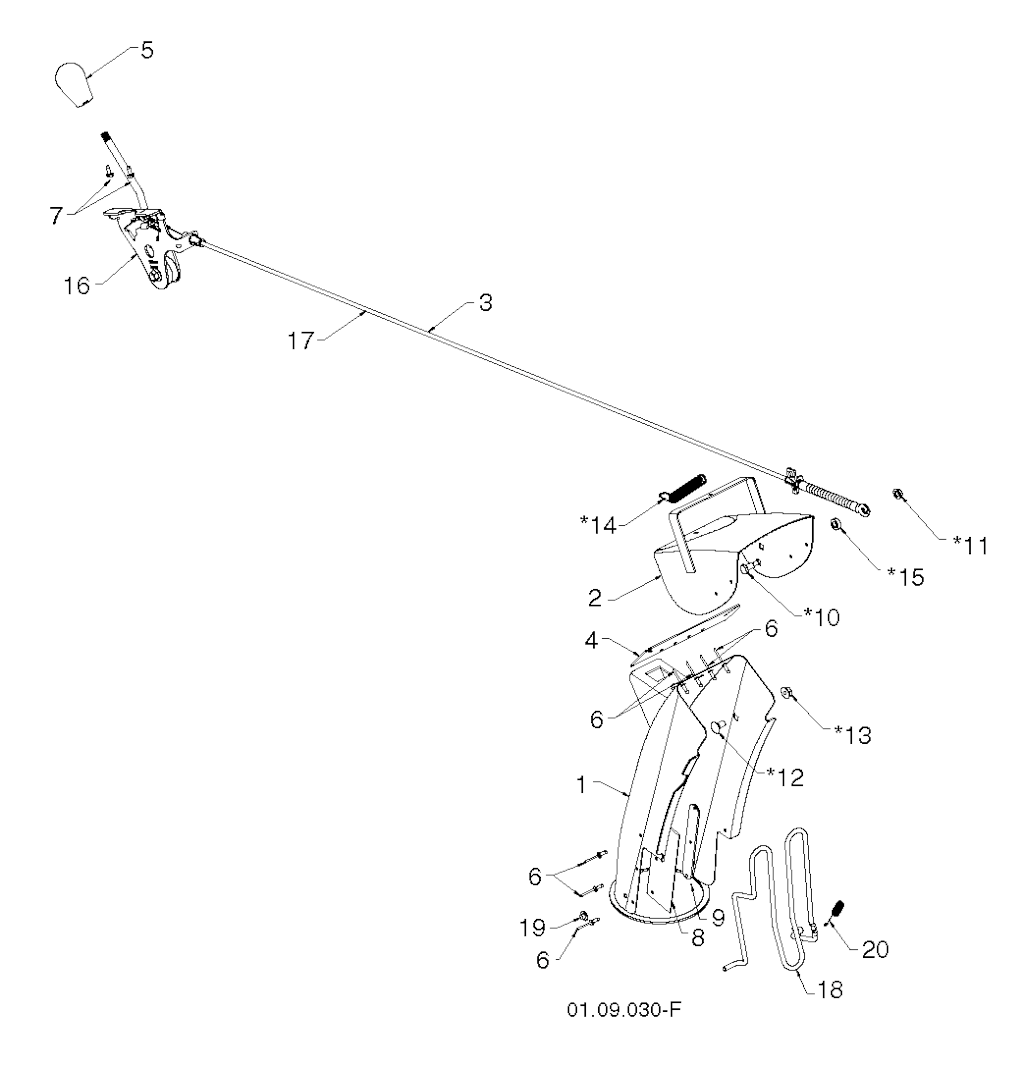 5
7
16
17
3
*14
*11
*15
2
*10
4
6
6
*13
*12
1
6
19
6
9
8
20
18
01.09.030-F