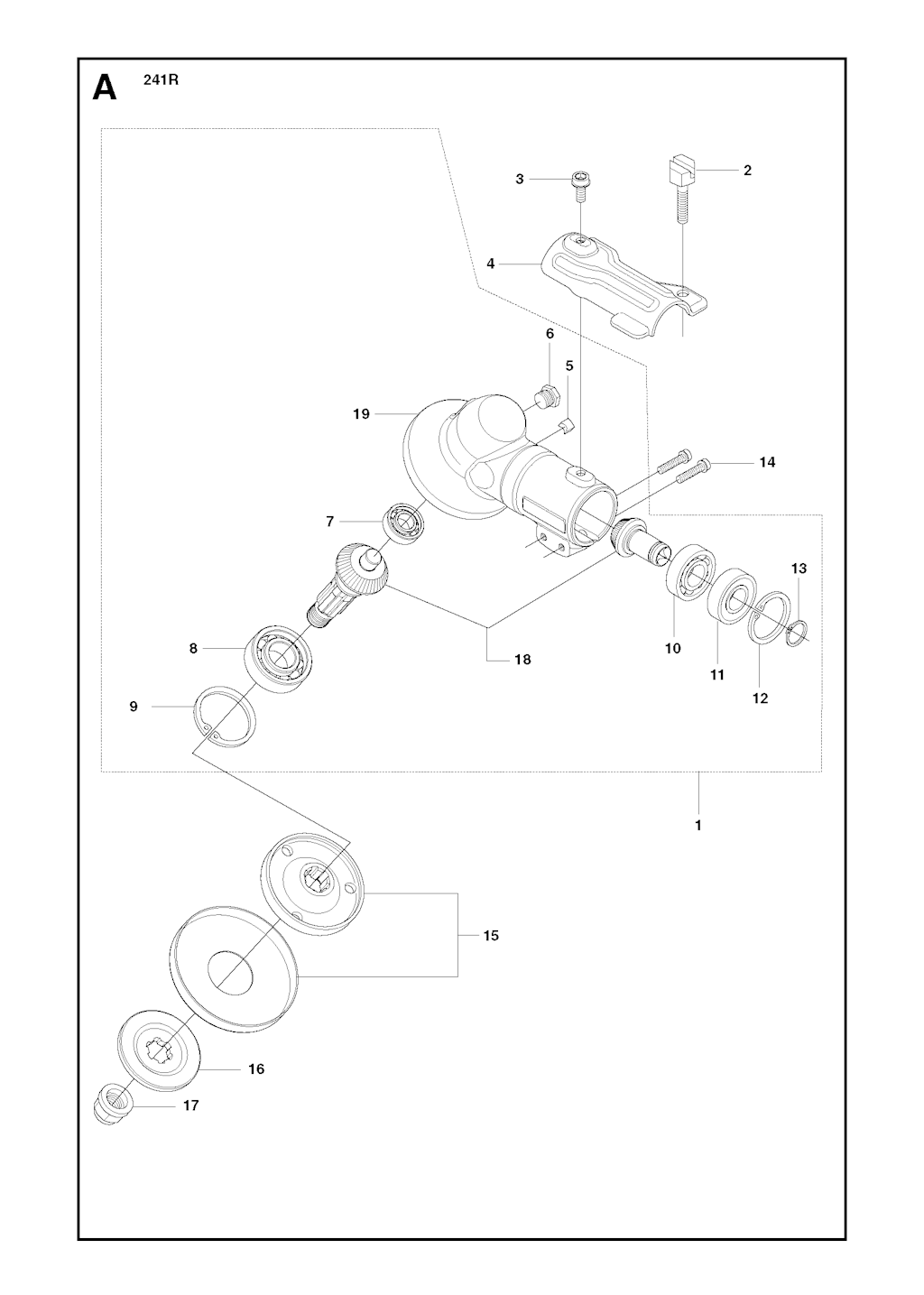 A 241R

3
2
4
6
5
19
14
7
13
8
18
10
11
12
9
1
15
16
17