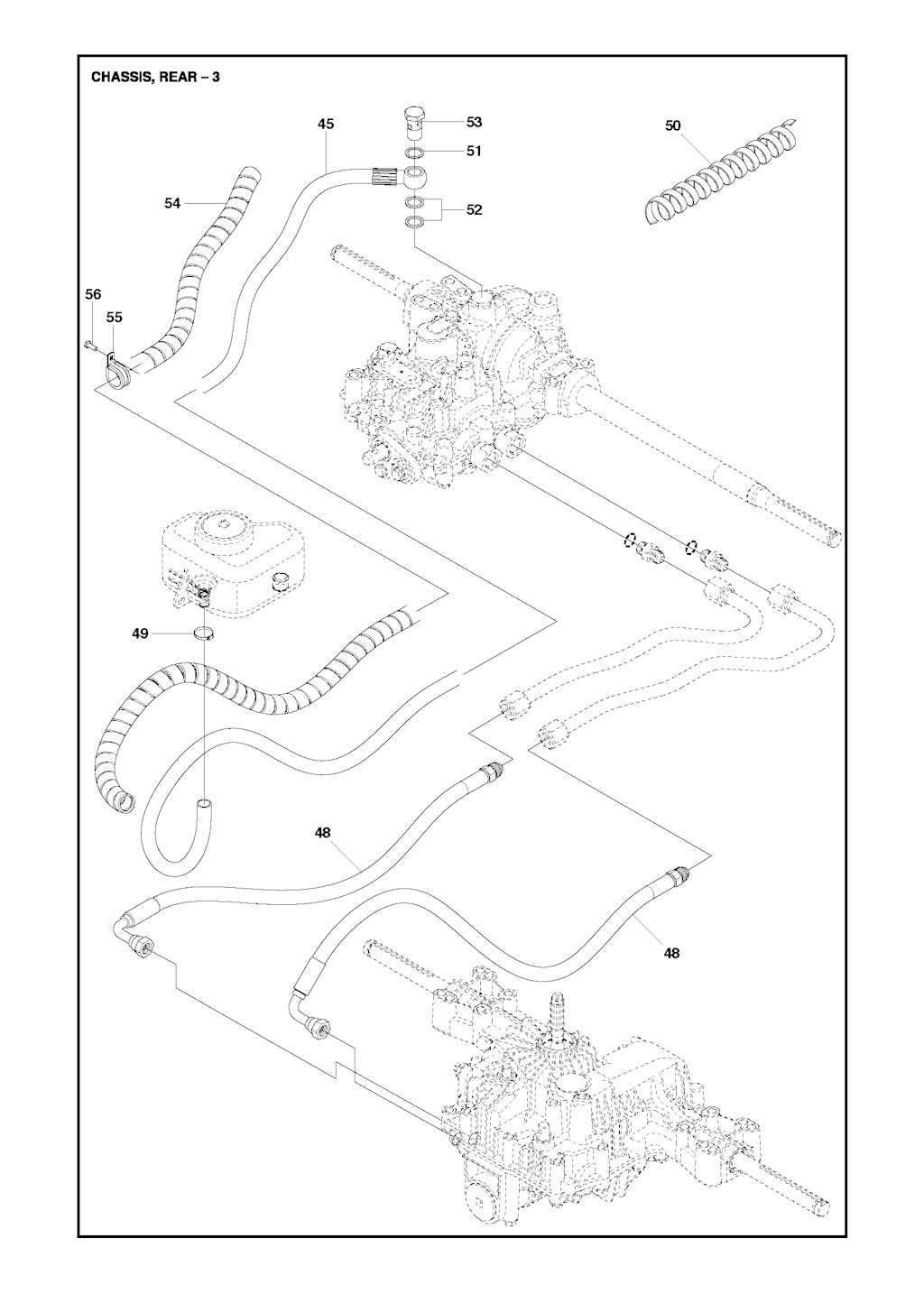 CHASSIS, REAR – 3

45
53
51
52
50
54
56
55
49
48
48