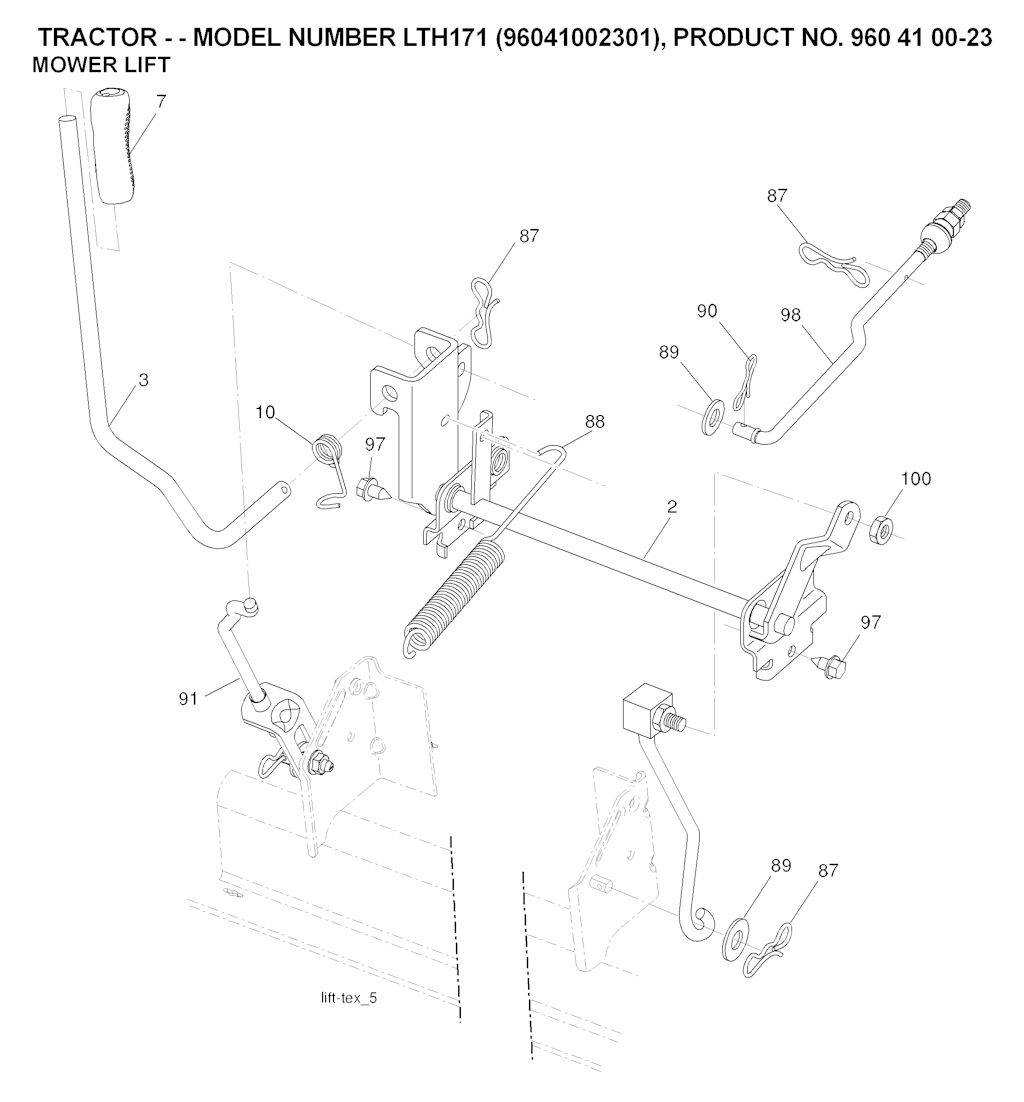 TRACTOR - - MODEL NUMBER LTH171 (96041002301), PRODUCT NO. 960 41 00-23
MOWER LIFT

7
87
87
90
98
89
3
10
97
88
100
2
97
91
89
87

lift-tex_5