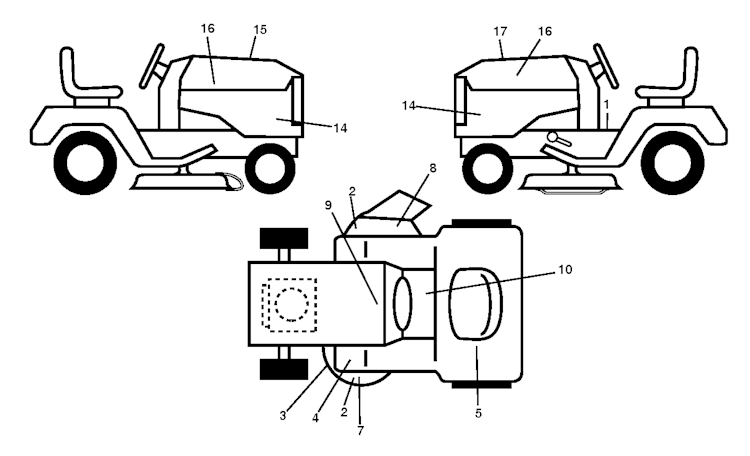 16
15
14
17
16
14
1
8
2
9
10
3
4
2
7
5