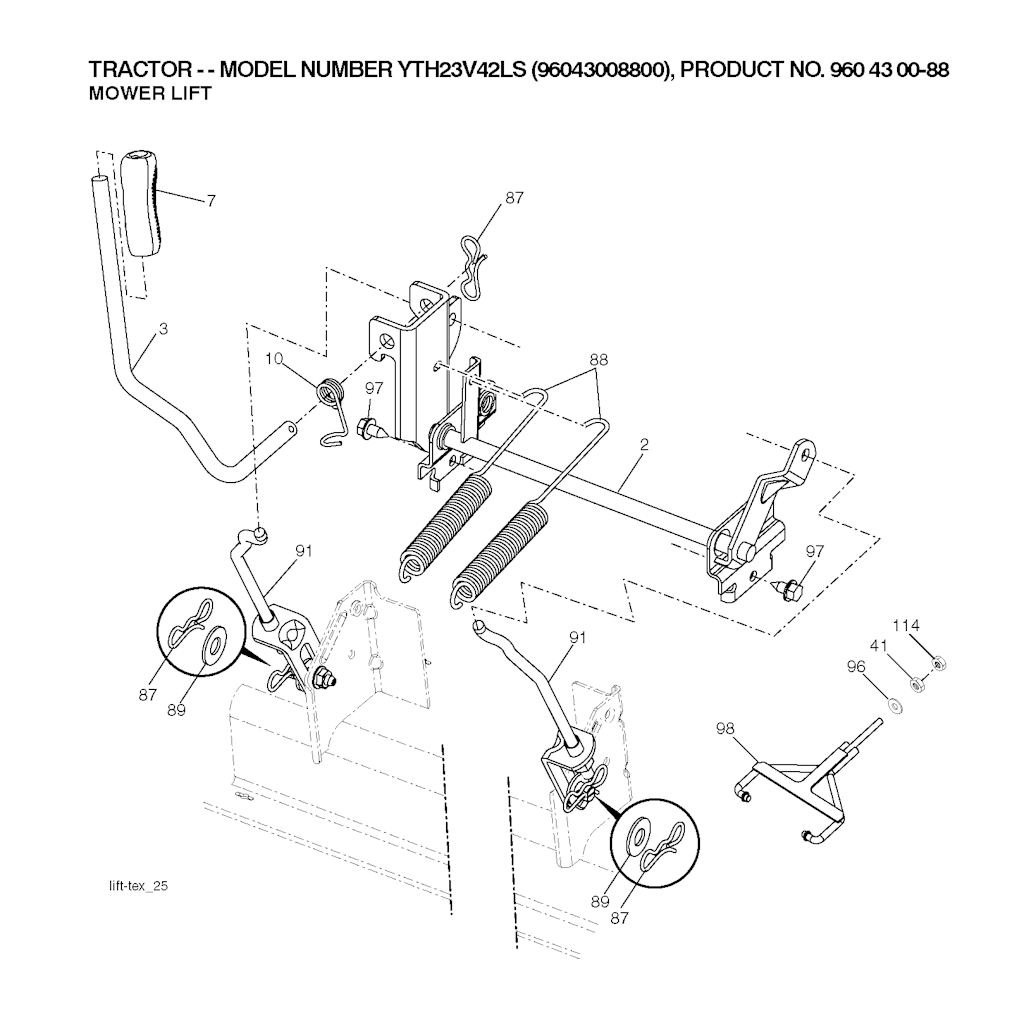 TRACTOR - - MODEL NUMBER YTH23V42LS (96043008800), PRODUCT NO. 960 43 00-88
MOWER LIFT

7
87
3
10
97
88
2
97
91
87
89
91
114
41
96
98
89
87
lift-tex_25