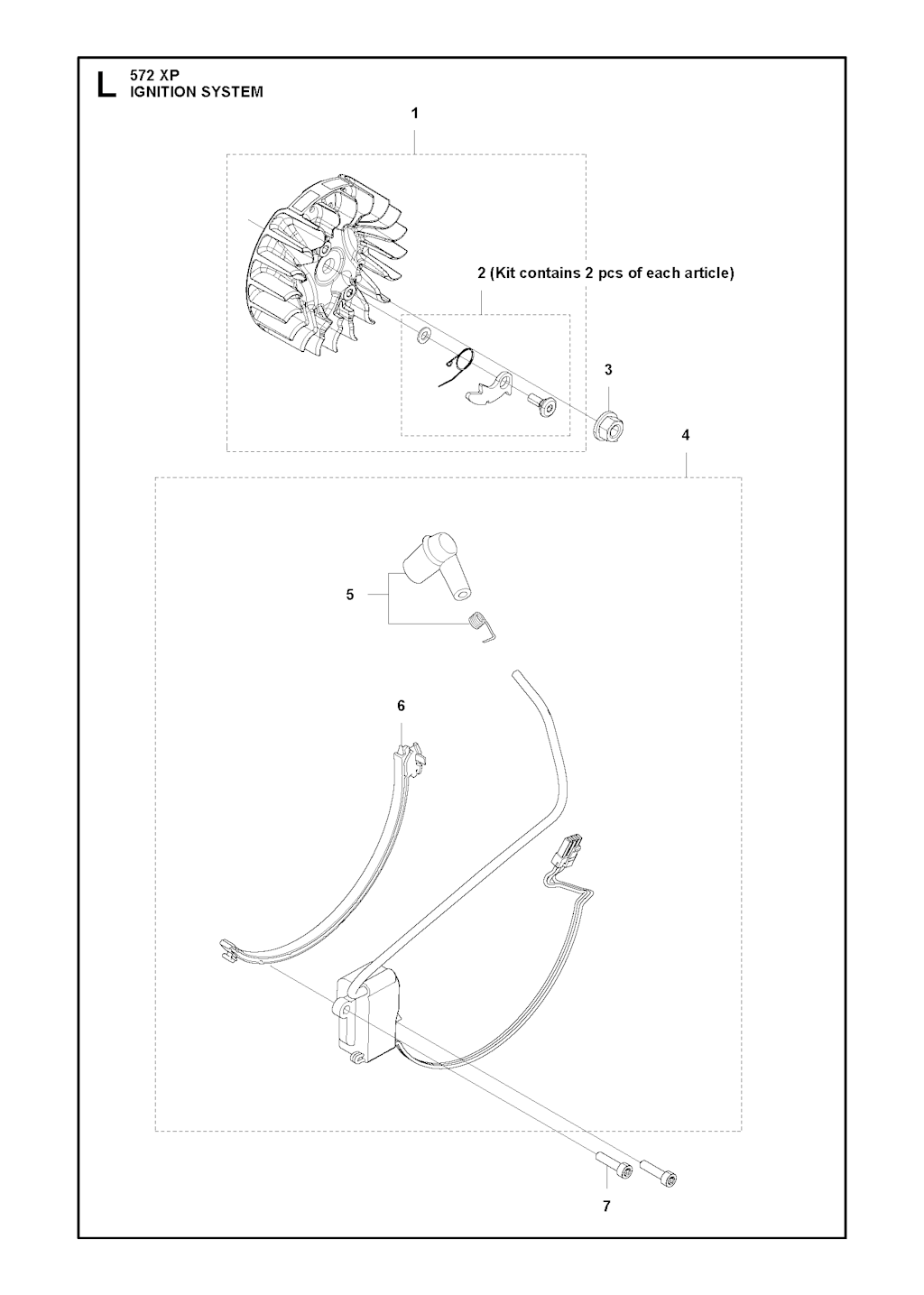 L 572 XP
IGNITION SYSTEM

1

2 (Kit contains 2 pcs of each article)

3

4

5

6

7