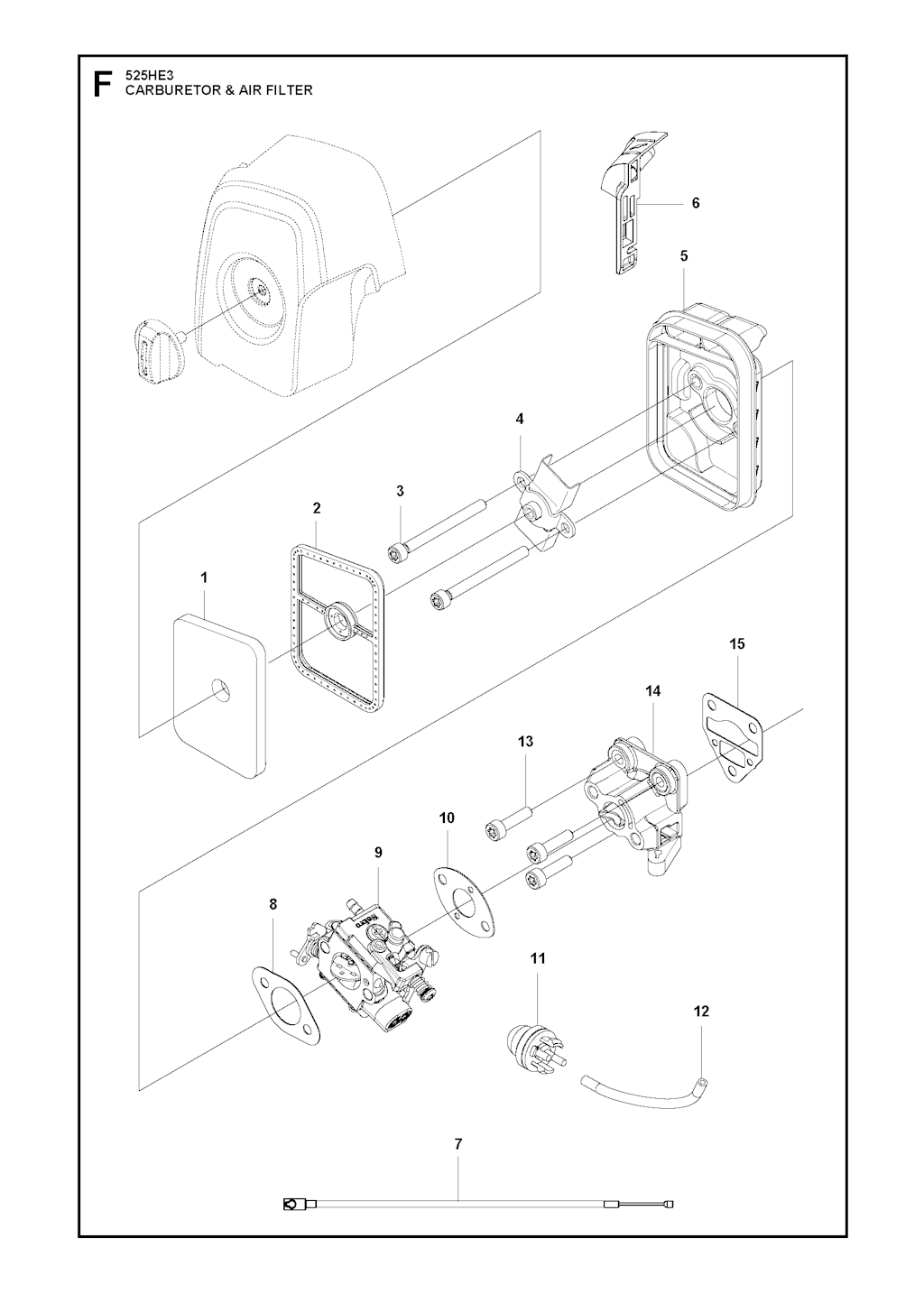 F
525HE3
CARBURETOR & AIR FILTER

6
5
4
3
2
1
15
14
13
10
9
8
11
12
7