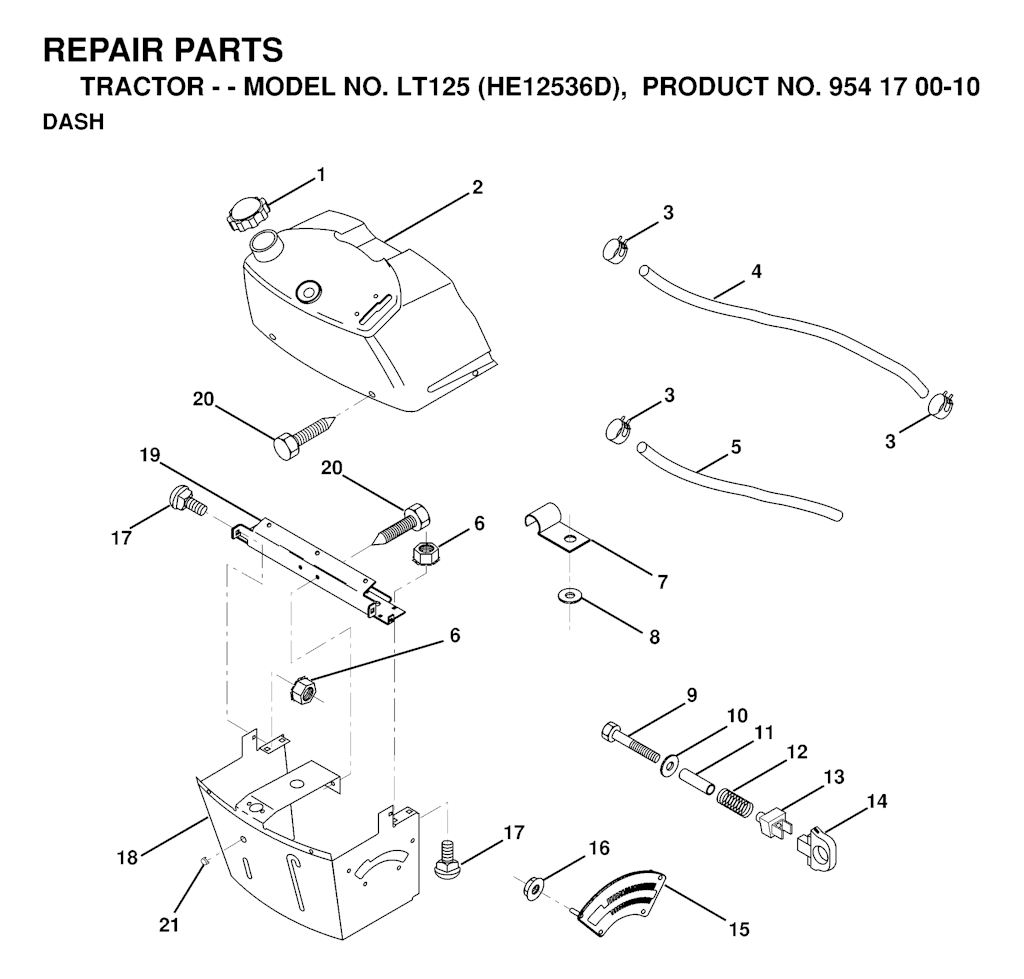 REPAIR PARTS

TRACTOR - - MODEL NO. LT125 (HE12536D), PRODUCT NO. 954 17 00-10

DASH

1
2
3
4
20
3
3
5
19
20
17
6
7
8
6
9
10
11
12
13
14
18
17
16
21
15