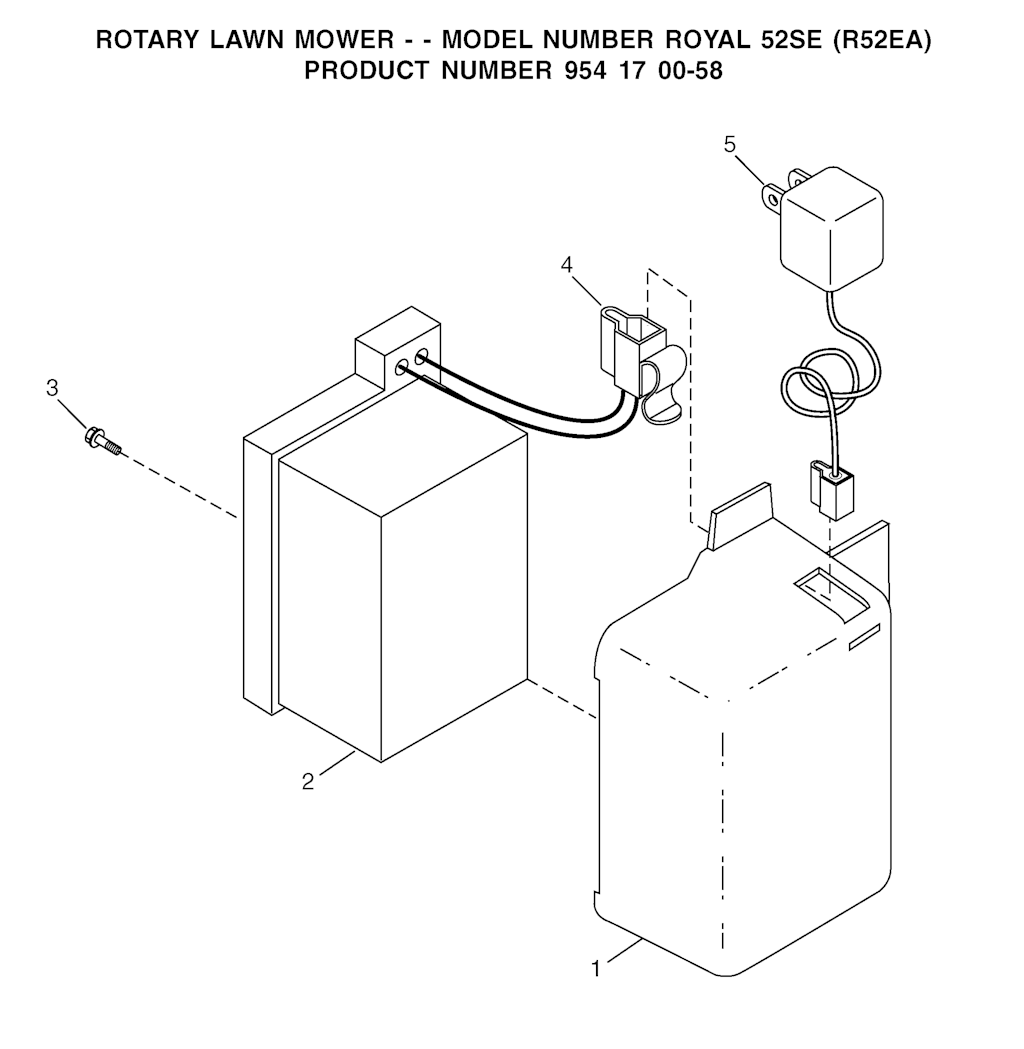 ROTARY LAWN MOWER - - MODEL NUMBER ROYAL 52SE (R52EA)
PRODUCT NUMBER 954 17 00-58

5

4

3

2

1