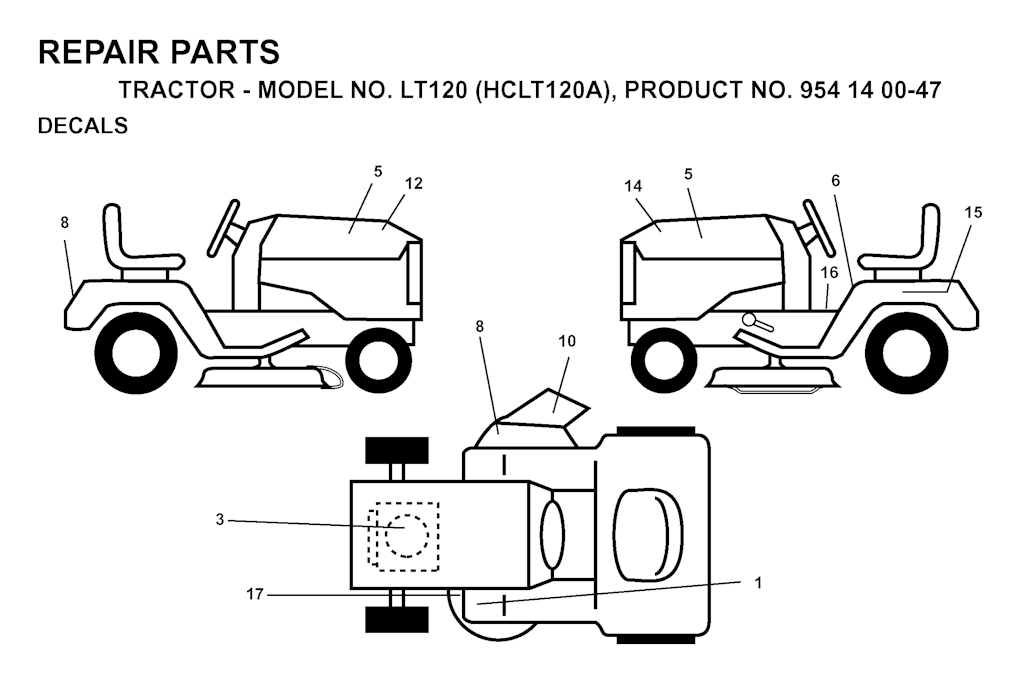 REPAIR PARTS

TRACTOR - MODEL NO. LT120 (HCLT120A), PRODUCT NO. 954 14 00-47

DECALS

8
5
12
14
5
6
15
16
8
10
3
17
1