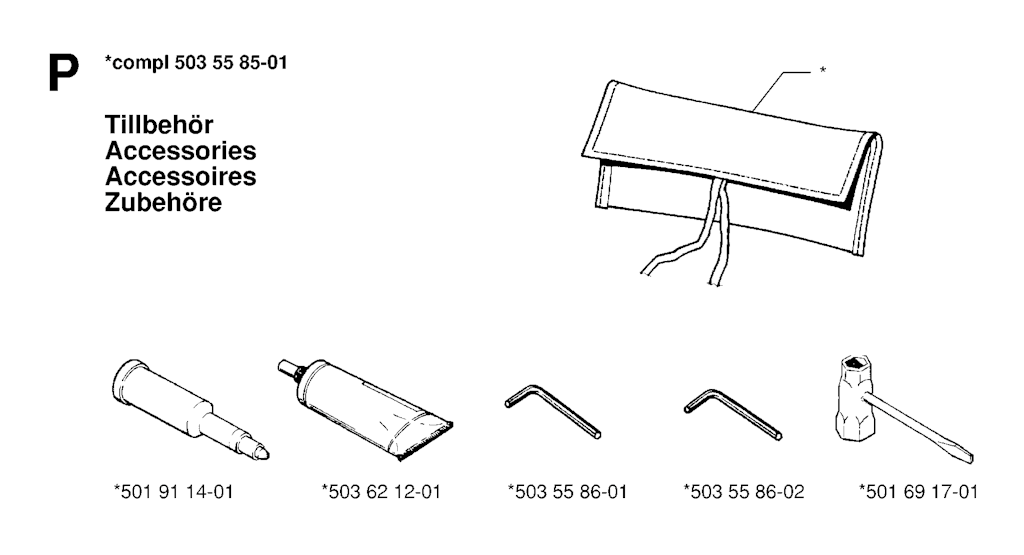 P *compl 503 55 85-01

Tillbehör
Accessories
Accessoires
Zubehöre

*

*501 91 14-01
*503 62 12-01
*503 55 86-01
*503 55 86-02
*501 69 17-01