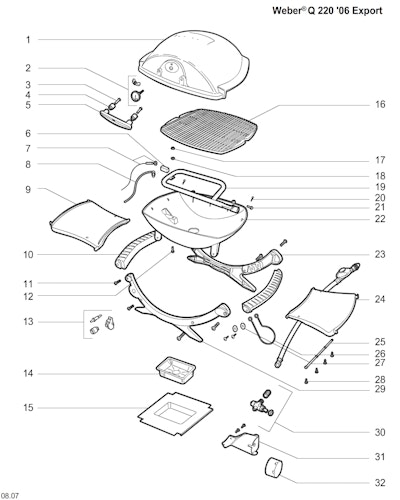 Weber® Q 220 '06 Export

1
2
3
4
5
6
7
8
9
10
11
12
13
14
15
16
17
18
19
20
21
22
23
24
25
26
27
28
29
30
31
32

08.07