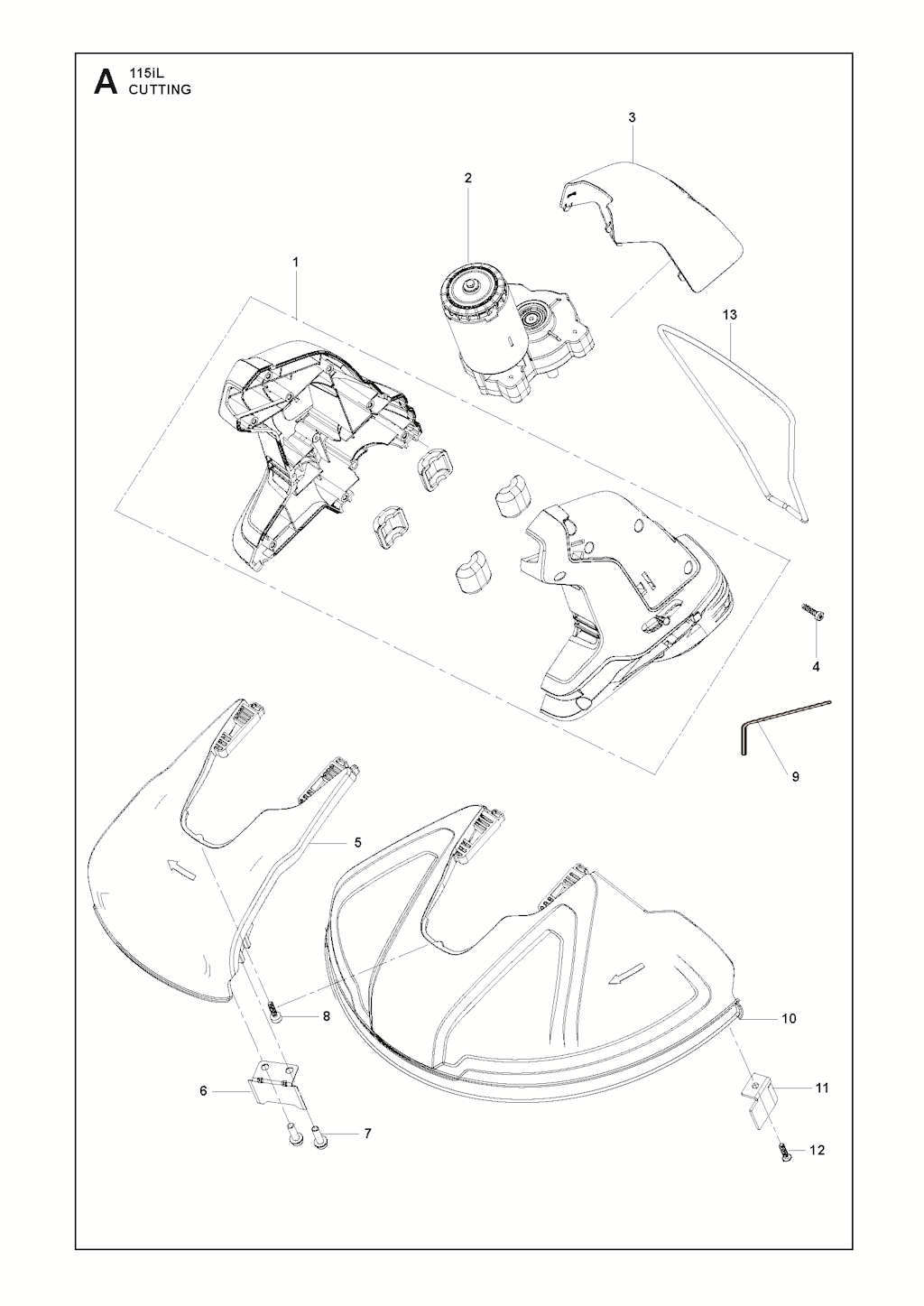 A 115iL
CUTTING

3
2
1
13
4
9
5
8
10
6
11
7
12