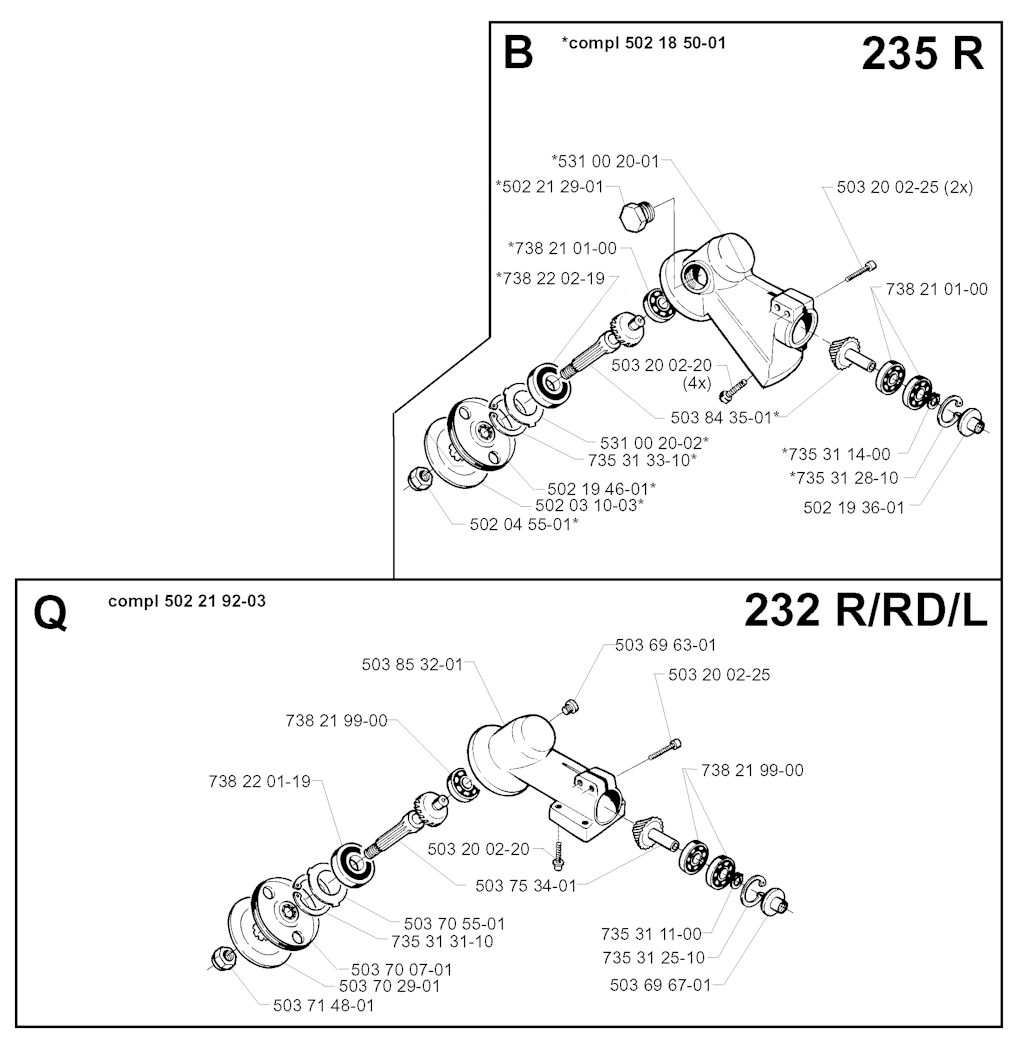 B *compl 502 18 50-01

235 R

*531 00 20-01
*502 21 29-01
503 20 02-25 (2x)
*738 21 01-00
*738 22 02-19
738 21 01-00
503 20 02-20 (4x)
503 84 35-01*
531 00 20-02*
735 31 33-10*
*735 31 14-00
*735 31 28-10
502 19 46-01*
502 03 10-03*
502 19 36-01
502 04 55-01*

Q compl 502 21 92-03

232 R/RD/L

503 69 63-01
503 85 32-01
503 20 02-25
738 21 99-00
738 21 99-00
738 22 01-19
503 20 02-20
503 75 34-01
503 70 55-01
735 31 31-10
735 31 11-00
735 31 25-10
503 70 07-01
503 70 29-01
503 69 67-01
503 71 48-01