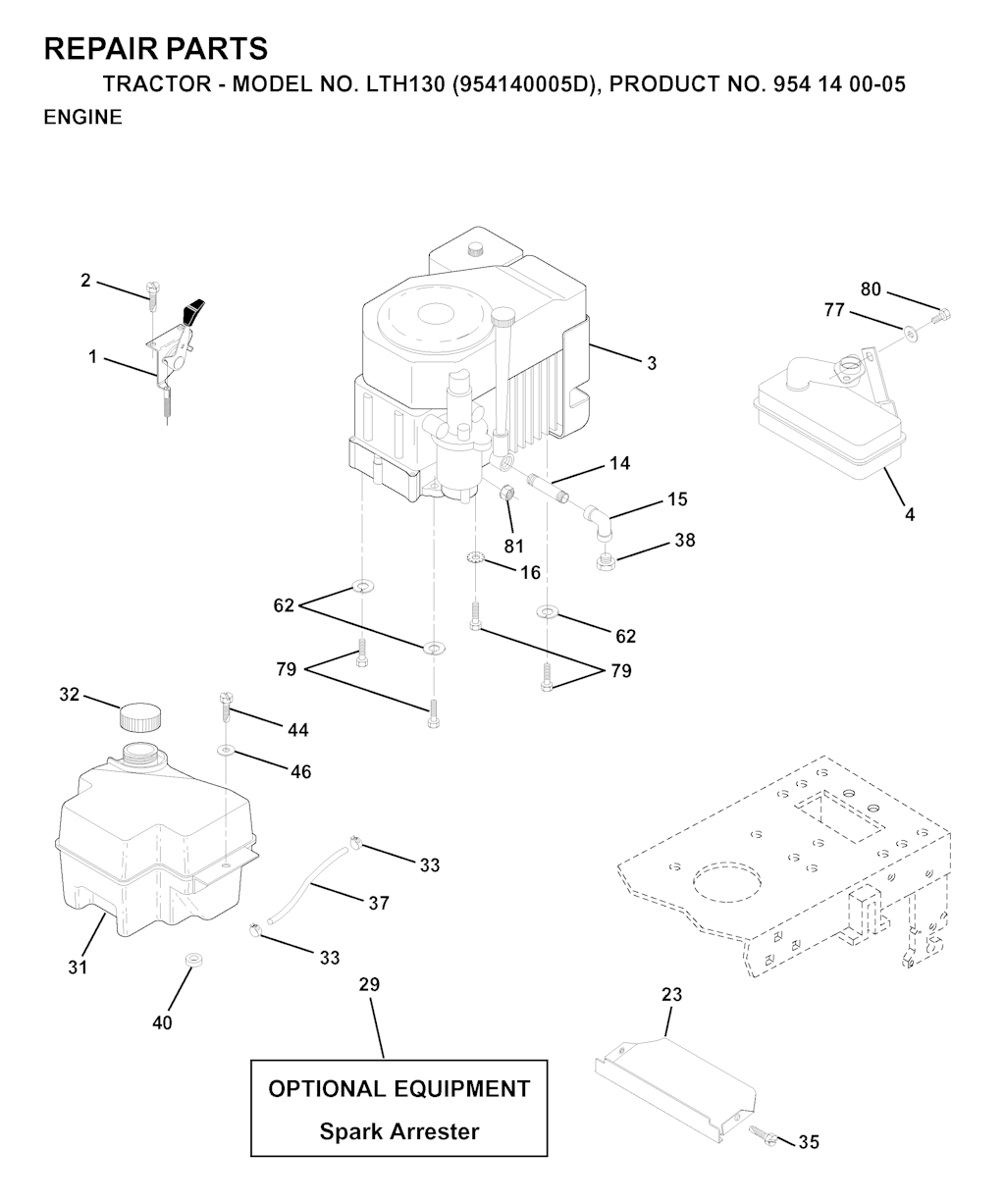 REPAIR PARTS
TRACTOR - MODEL NO. LTH130 (954140005D), PRODUCT NO. 954 14 00-05
ENGINE

2
1
3
80
77
4
14
15
81
38
16
62
62
79
79
32
44
46
33
37
33
31
40
29
23
35

OPTIONAL EQUIPMENT
Spark Arrester