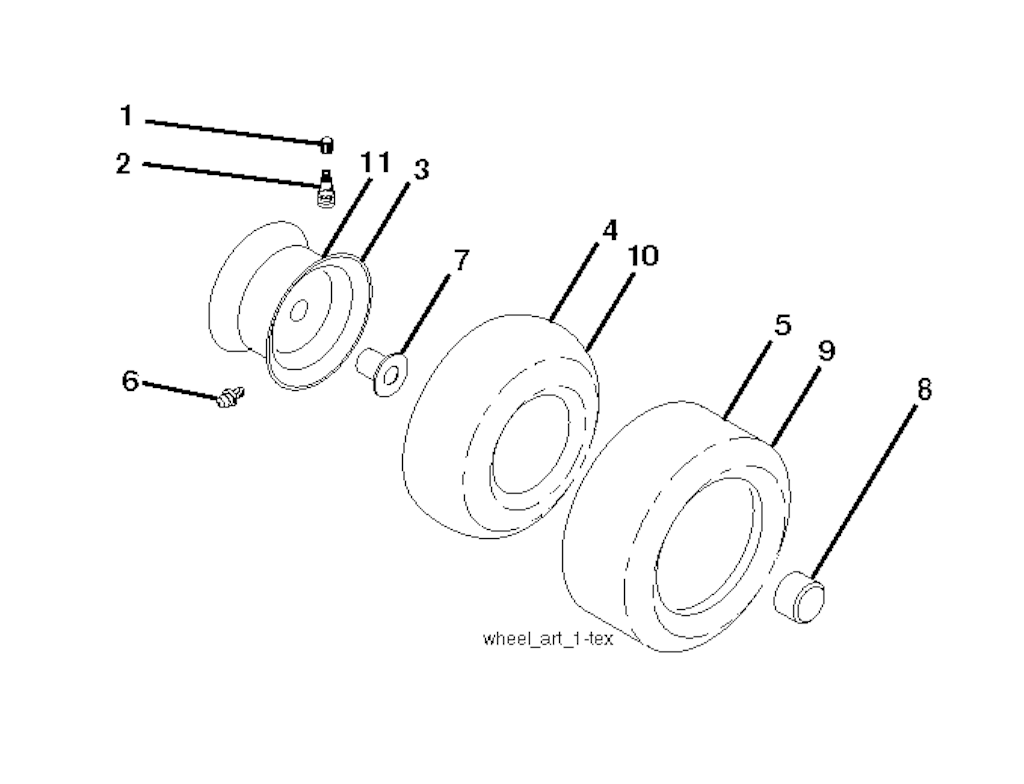 1
2
11
3
7
4
10
5
9
8
6
wheel_art_1-tex