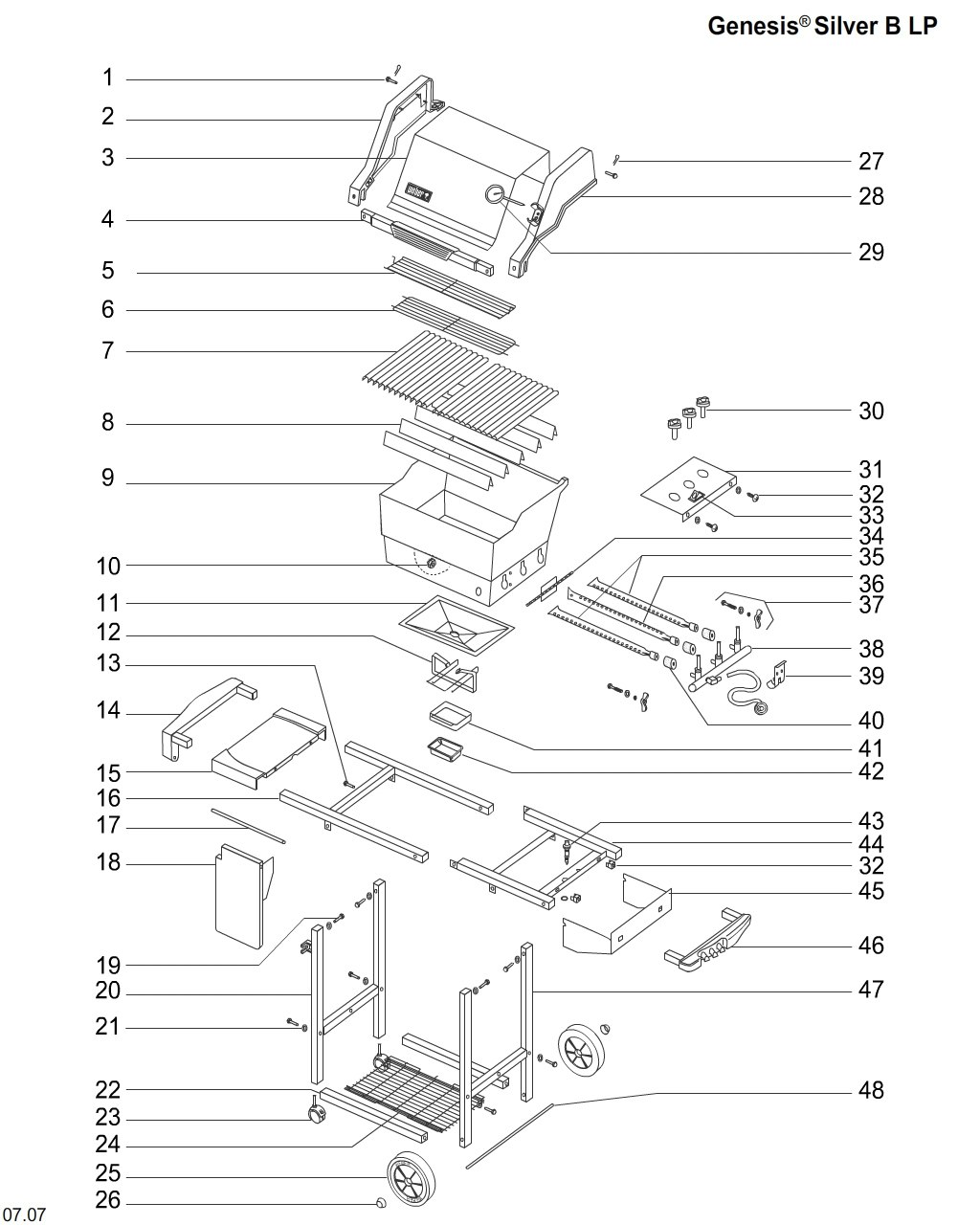 Genesis® Silver B LP

1
2
3
4
5
6
7
8
9
10
11
12
13
14
15
16
17
18
19
20
21
22
23
24
25
26

27
28
29
30
31
32
33
34
35
36
37
38
39
40
41
42
43
44
32
45
46
47
48

07.07