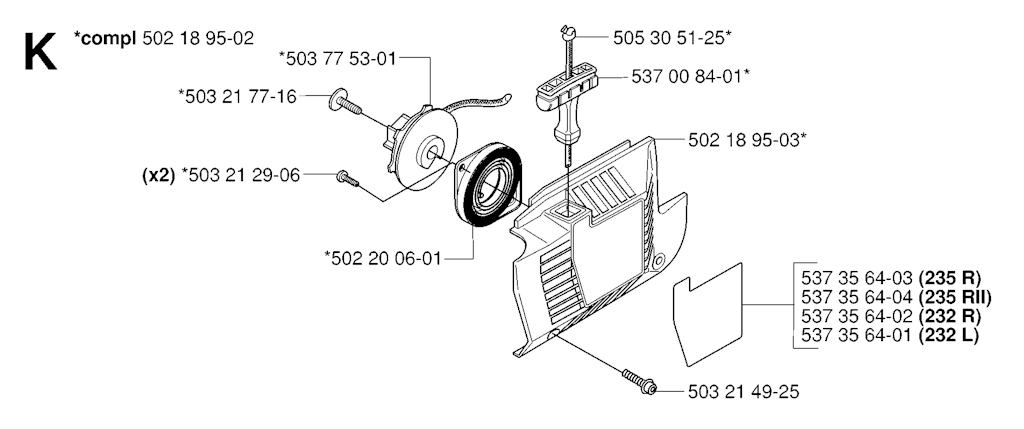 K *compl 502 18 95-02

*503 77 53-01

*503 21 77-16

(x2) *503 21 29-06

*502 20 06-01

505 30 51-25*

537 00 84-01*

502 18 95-03*

537 35 64-03 (235 R)
537 35 64-04 (235 RII)
537 35 64-02 (232 R)
537 35 64-01 (232 L)

503 21 49-25