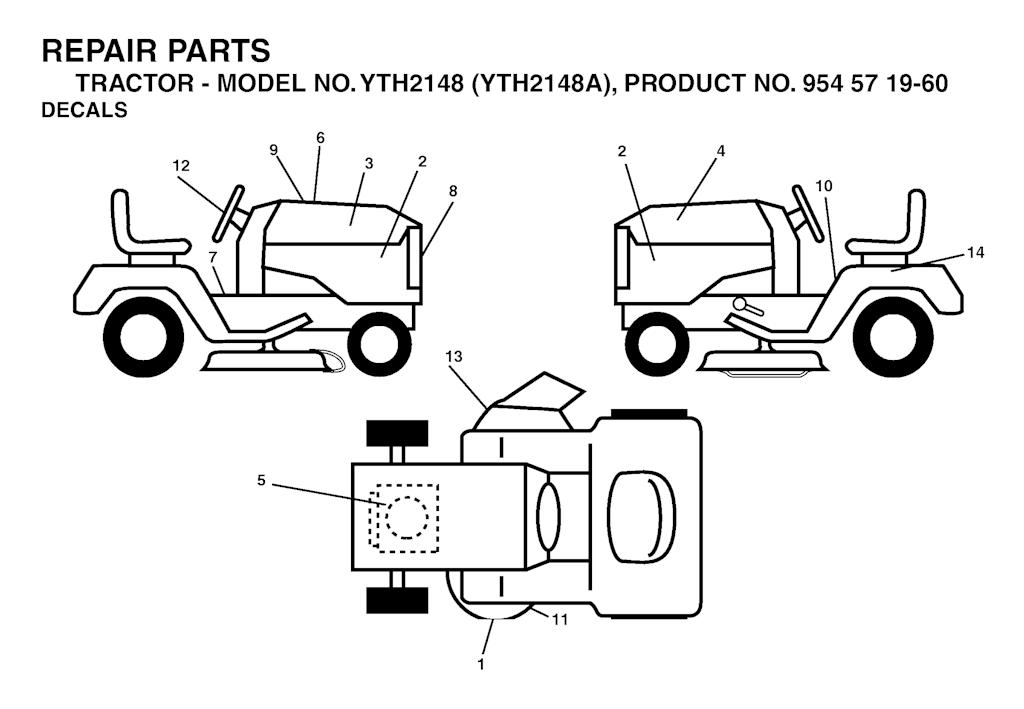 REPAIR PARTS
TRACTOR - MODEL NO. YTH2148 (YTH2148A), PRODUCT NO. 954 57 19-60
DECALS

12
9
6
3
2
8
7
2
4
10
14
13
5
11
1