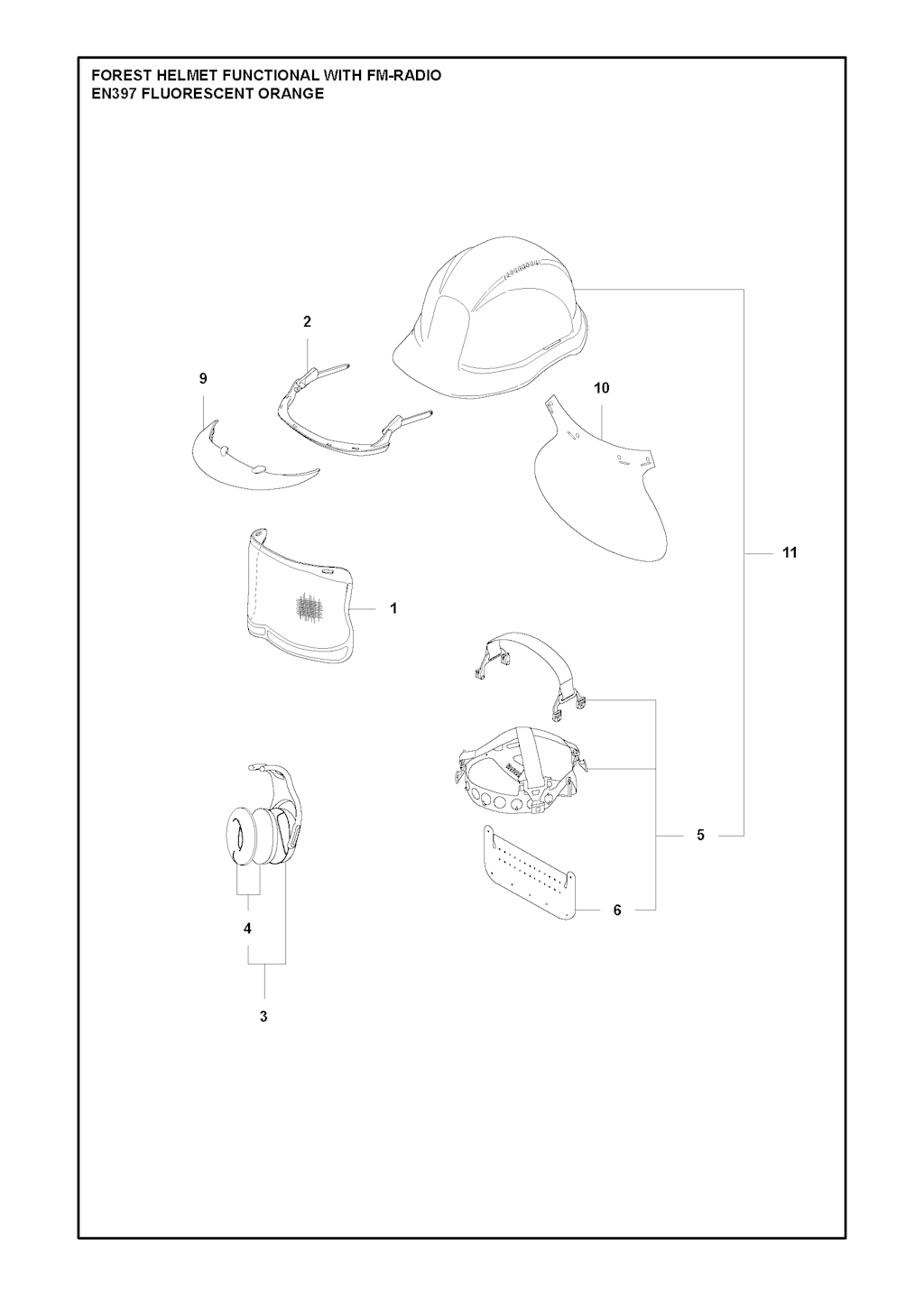 FOREST HELMET FUNCTIONAL WITH FM-RADIO
EN397 FLUORESCENT ORANGE

2

9

10

11

1

5

6

4

3