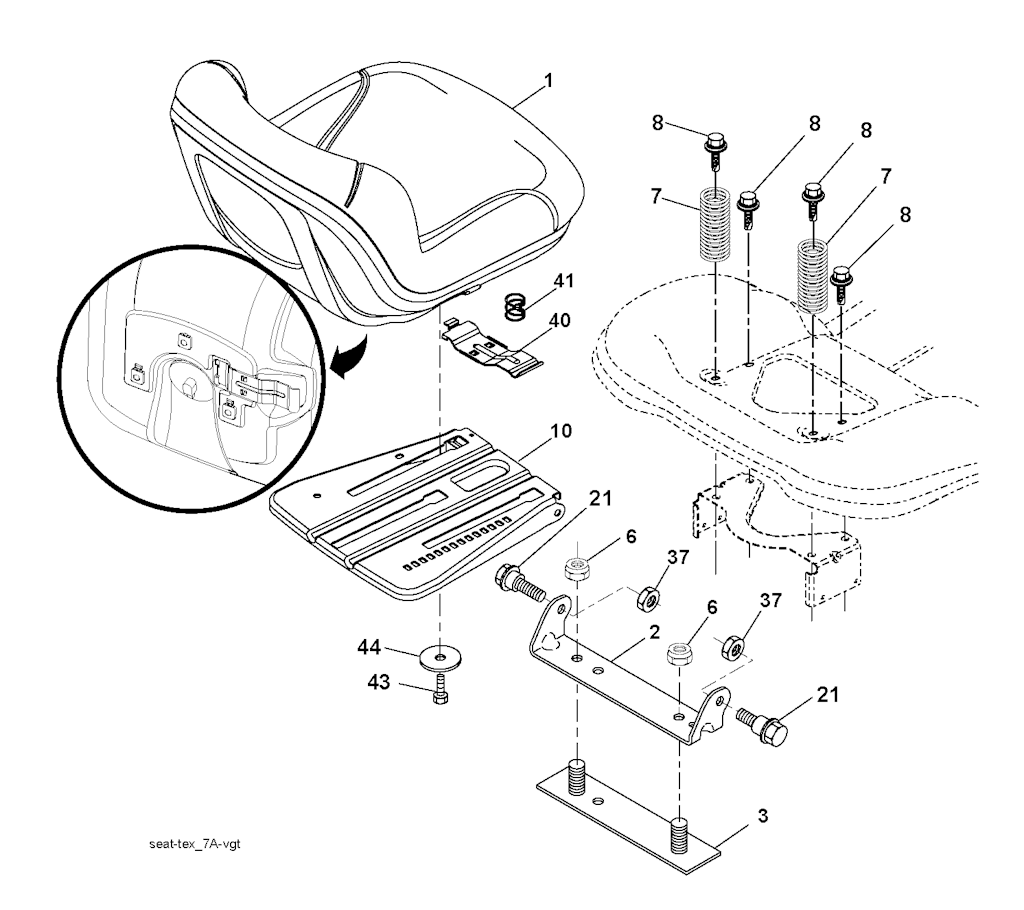 1
8
8
8
7
7
8
41
40
10
21
6
37
6
37
2
44
43
21
3
seat-tex_7A-vgt