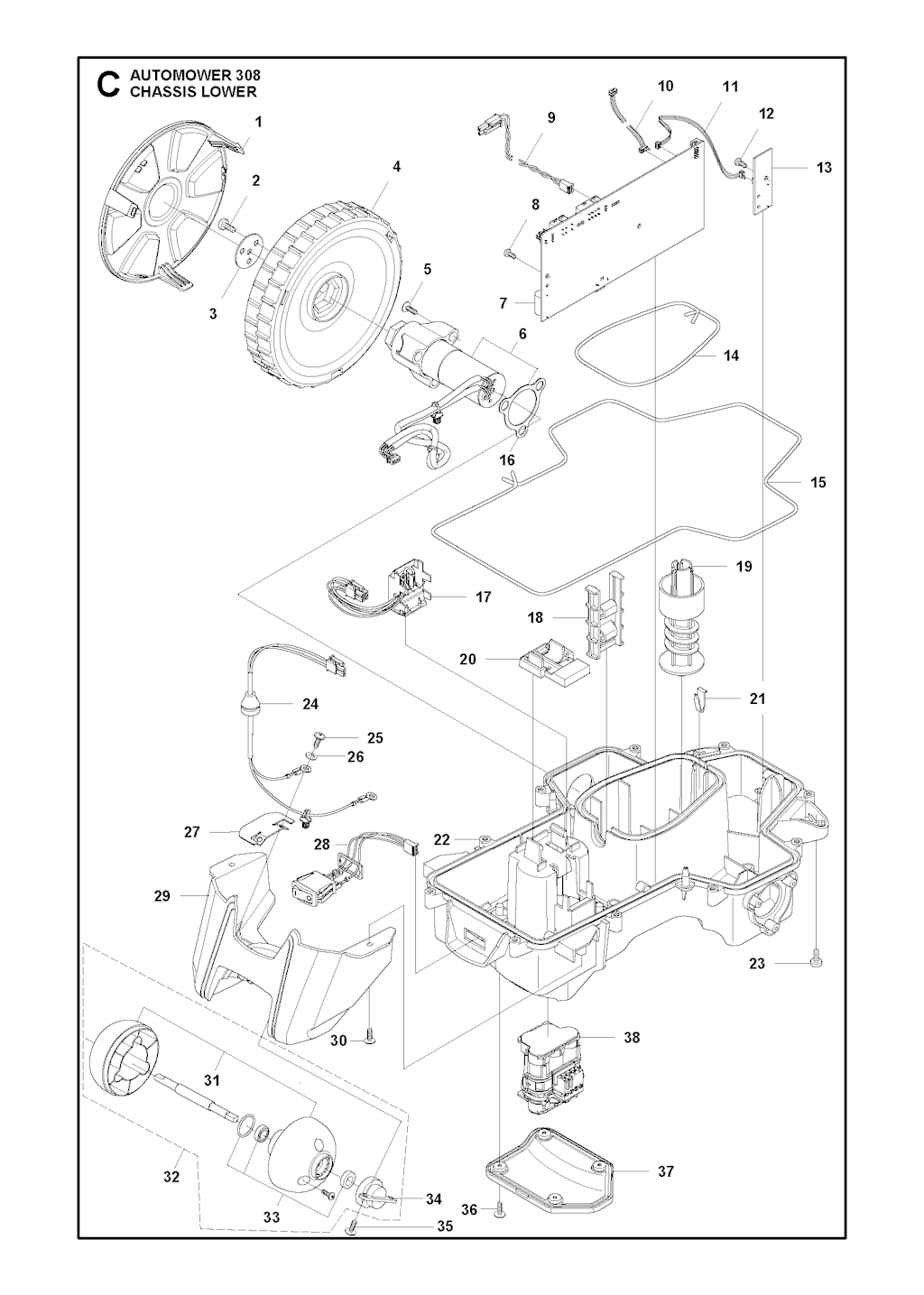 C AUTOMOWER 308
CHASSIS LOWER

1
2
3
4
5
6
7
8
9
10
11
12
13
14
15
16
17
18
19
20
21
22
23
24
25
26
27
28
29
30
31
32
33
34
35
36
37
38