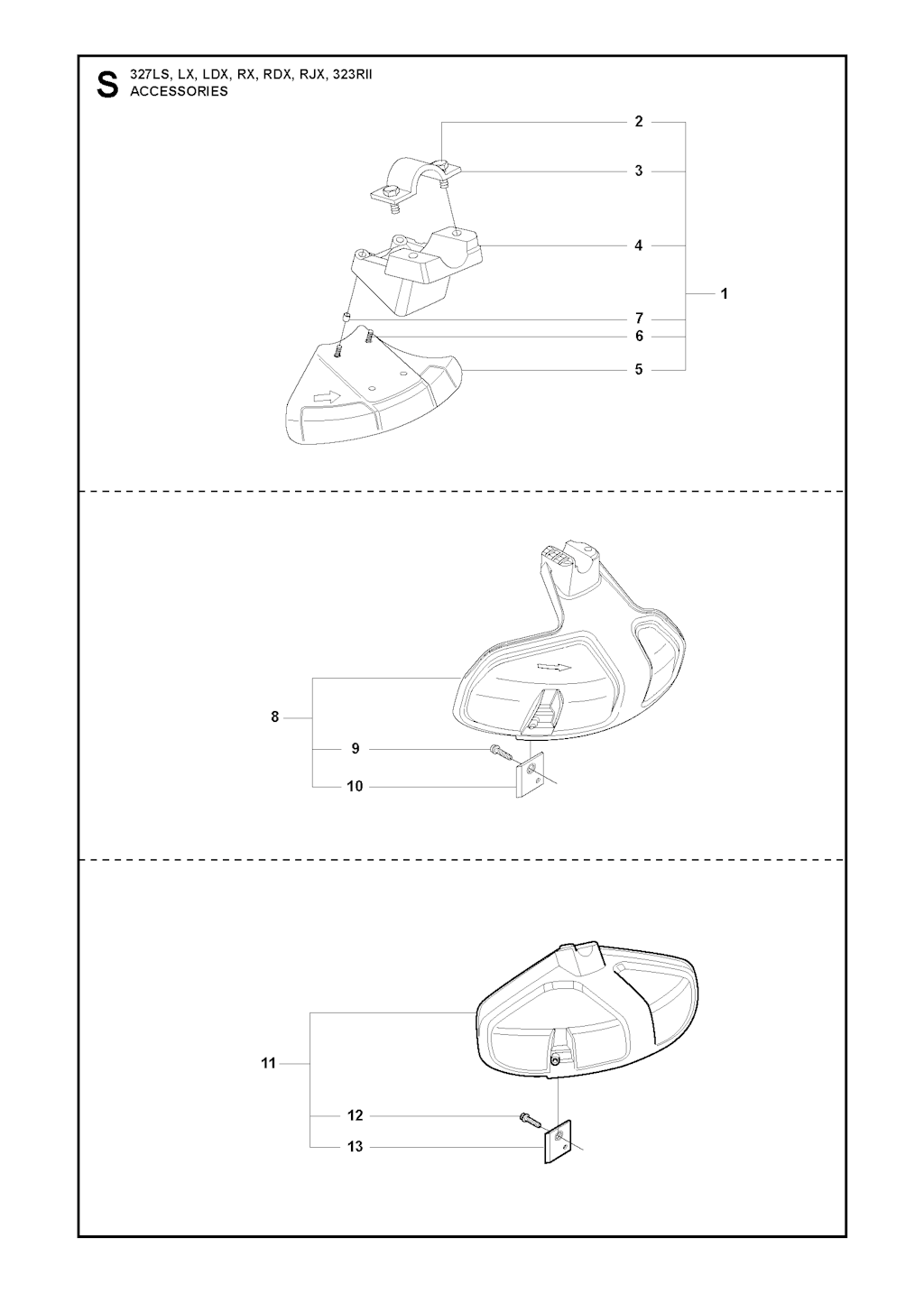 S 327LS, LX, LDX, RX, RDX, RJX, 323RII
ACCESSORIES

2
3
4
1
7
6
5

8
9
10

11
12
13