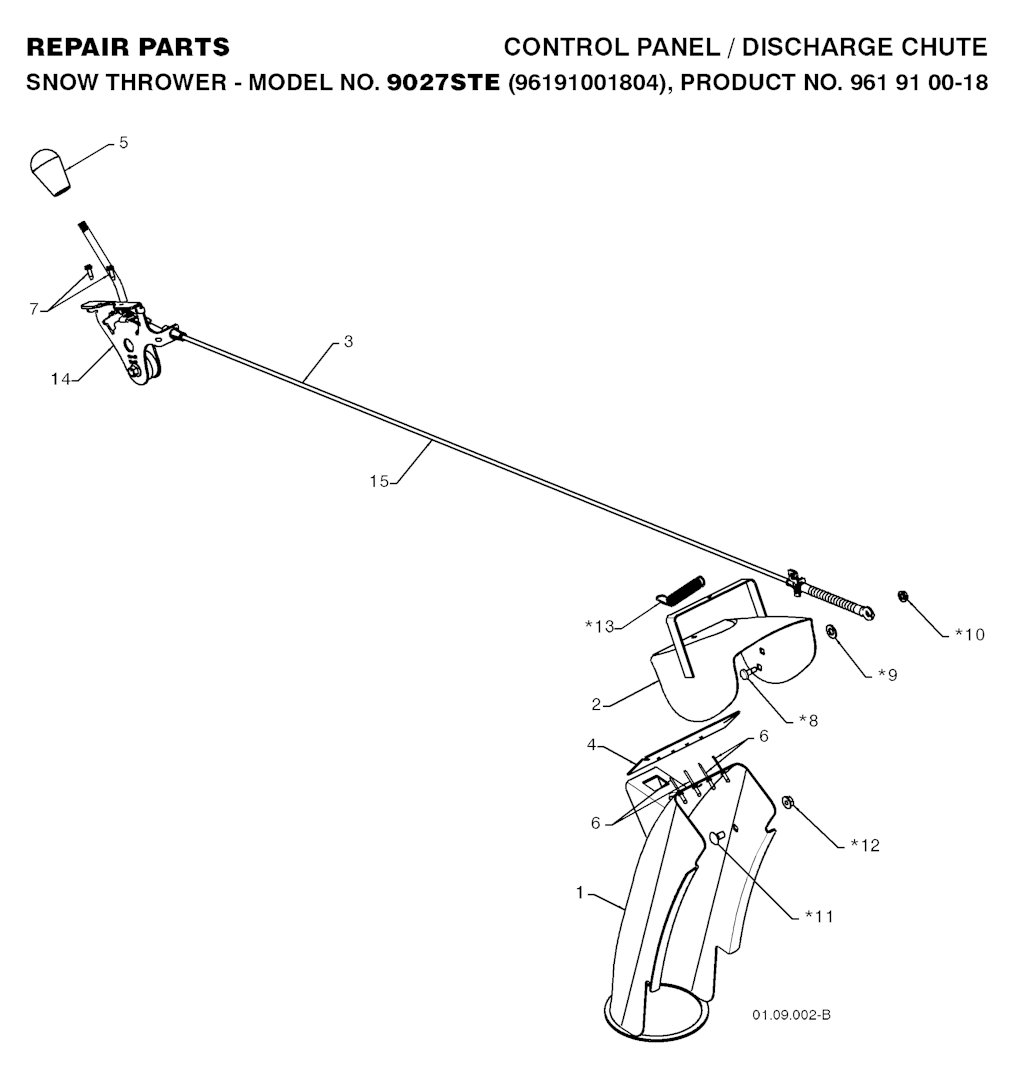 REPAIR PARTS

CONTROL PANEL / DISCHARGE CHUTE

SNOW THROWER - MODEL NO. 9027STE (96191001804), PRODUCT NO. 961 91 00-18

5
7
14
3
15
*13
*10
*9
2
*8
4
6
6
*12
1
*11
01.09.002-B