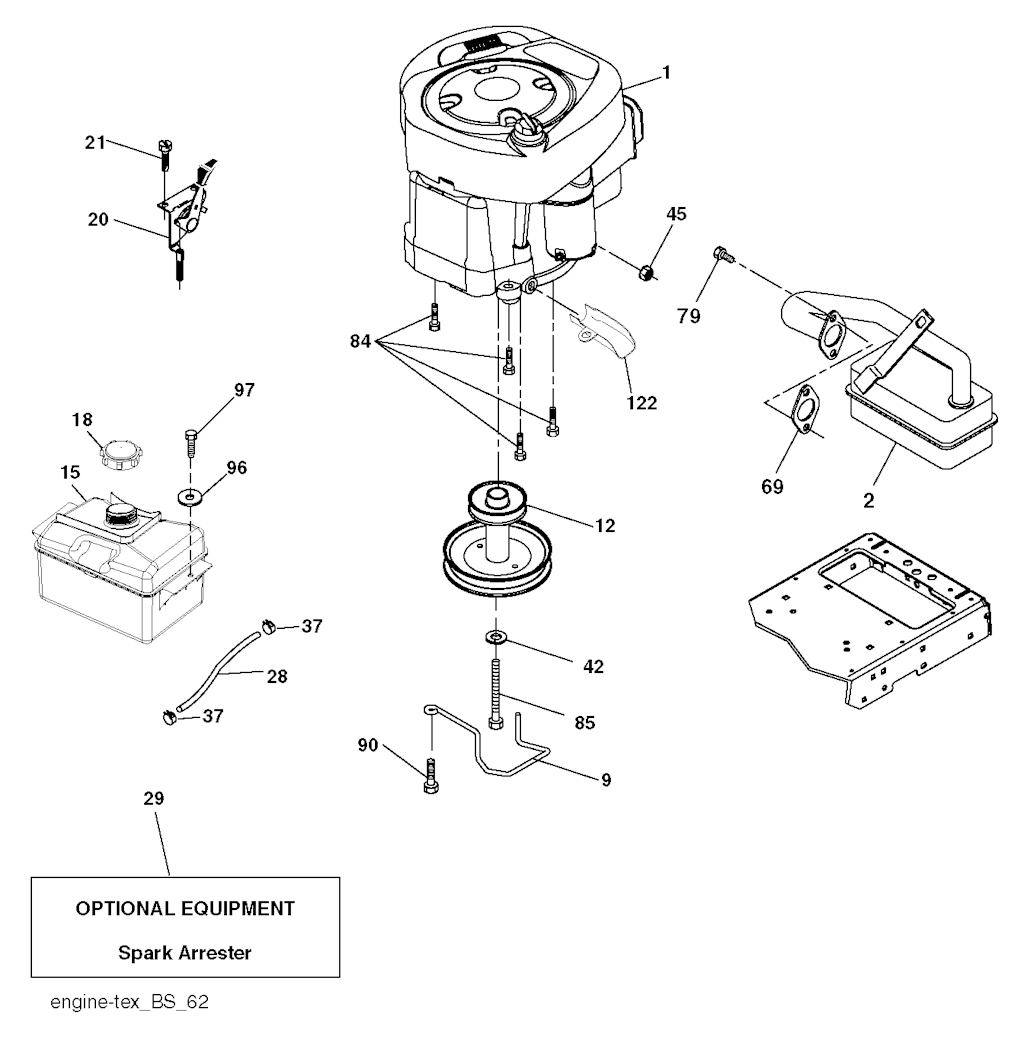 1

21

20

45

79

84

122

97

18

96

15

69

2

12

37

28

42

37

85

90

9

29

OPTIONAL EQUIPMENT

Spark Arrester

engine-tex_BS_62