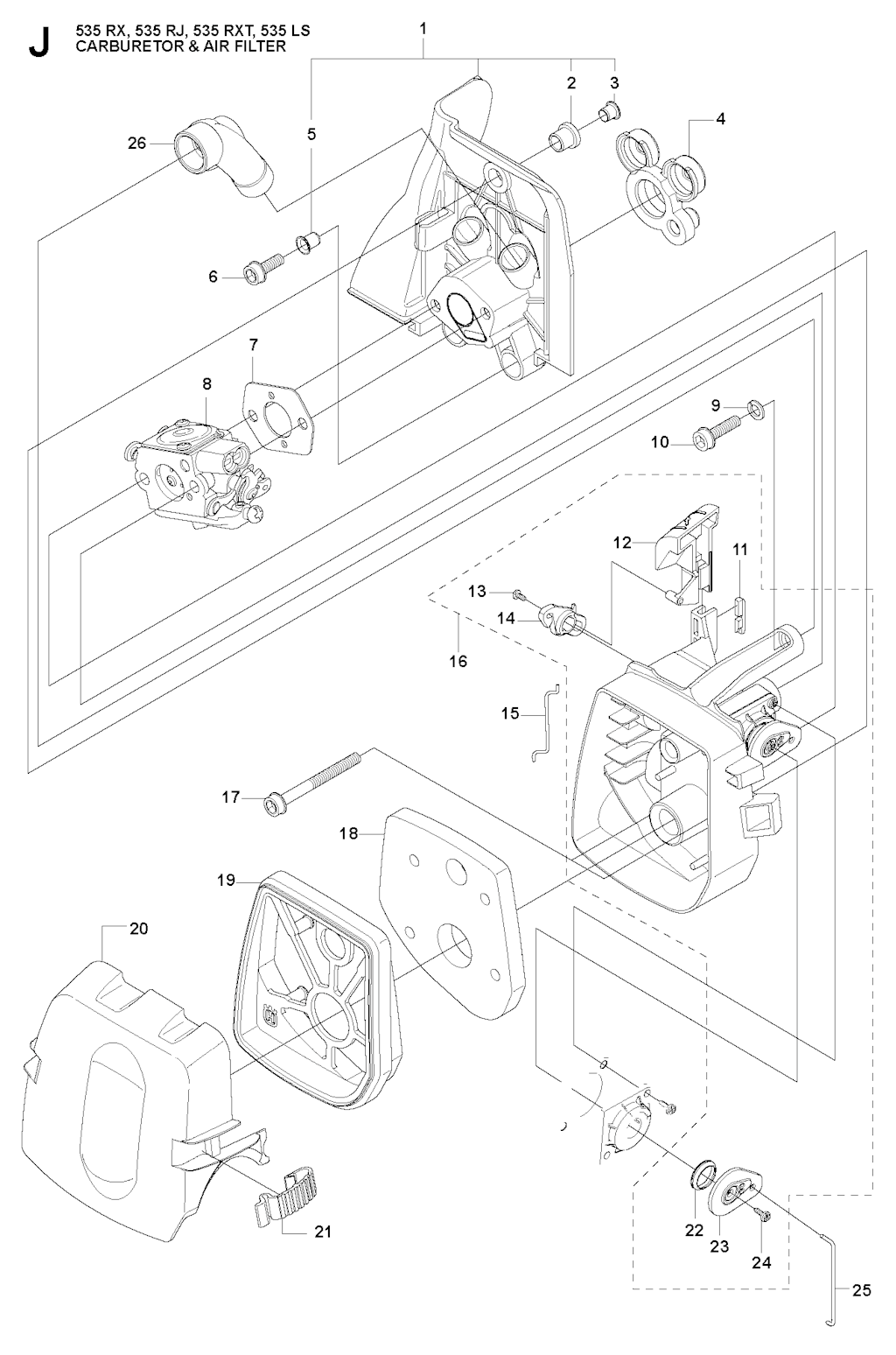 J 535 RX, 535 RJ, 535 RXT, 535 LS
CARBURETOR & AIR FILTER

1
2
3
4
5
26
6
7
8
9
10
12
11
13
14
16
15
17
18
19
20
21
22
23
24
25