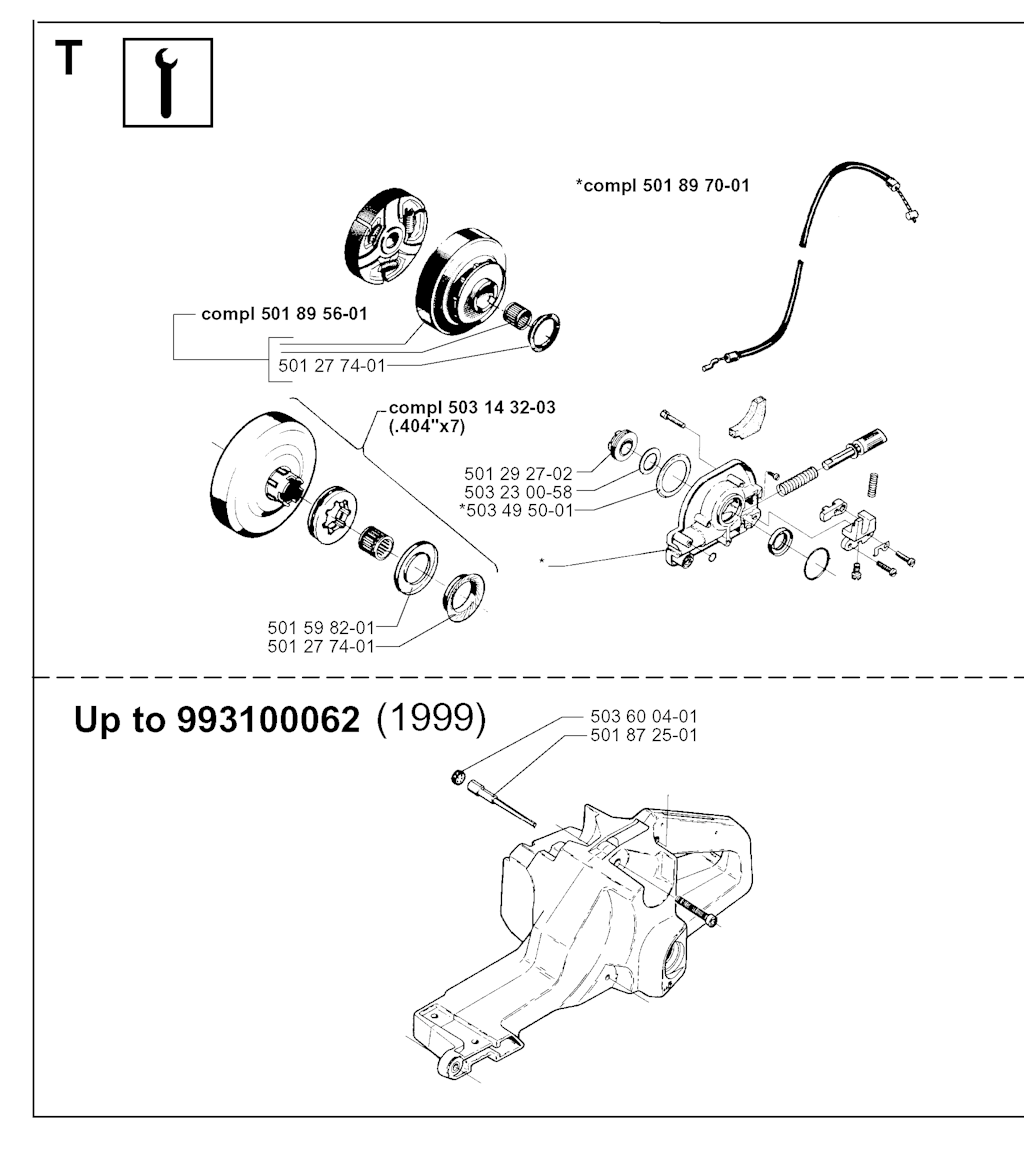 T

*compl 501 89 70-01

compl 501 89 56-01

501 27 74-01

compl 503 14 32-03
(.404"x7)

501 29 27-02
503 23 00-58
*503 49 50-01

*

501 59 82-01
501 27 74-01

Up to 993100062 (1999)

503 60 04-01
501 87 25-01