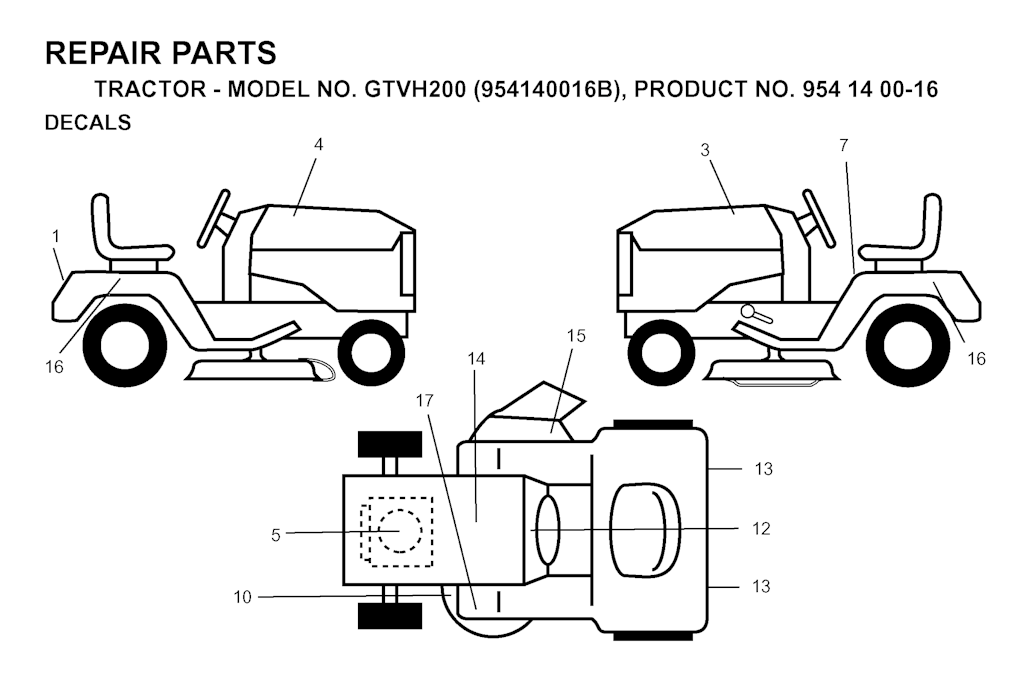 REPAIR PARTS

TRACTOR - MODEL NO. GTVH200 (954140016B), PRODUCT NO. 954 14 00-16

DECALS

4
1
16
3
7
16
14
15
17
13
5
12
10
13