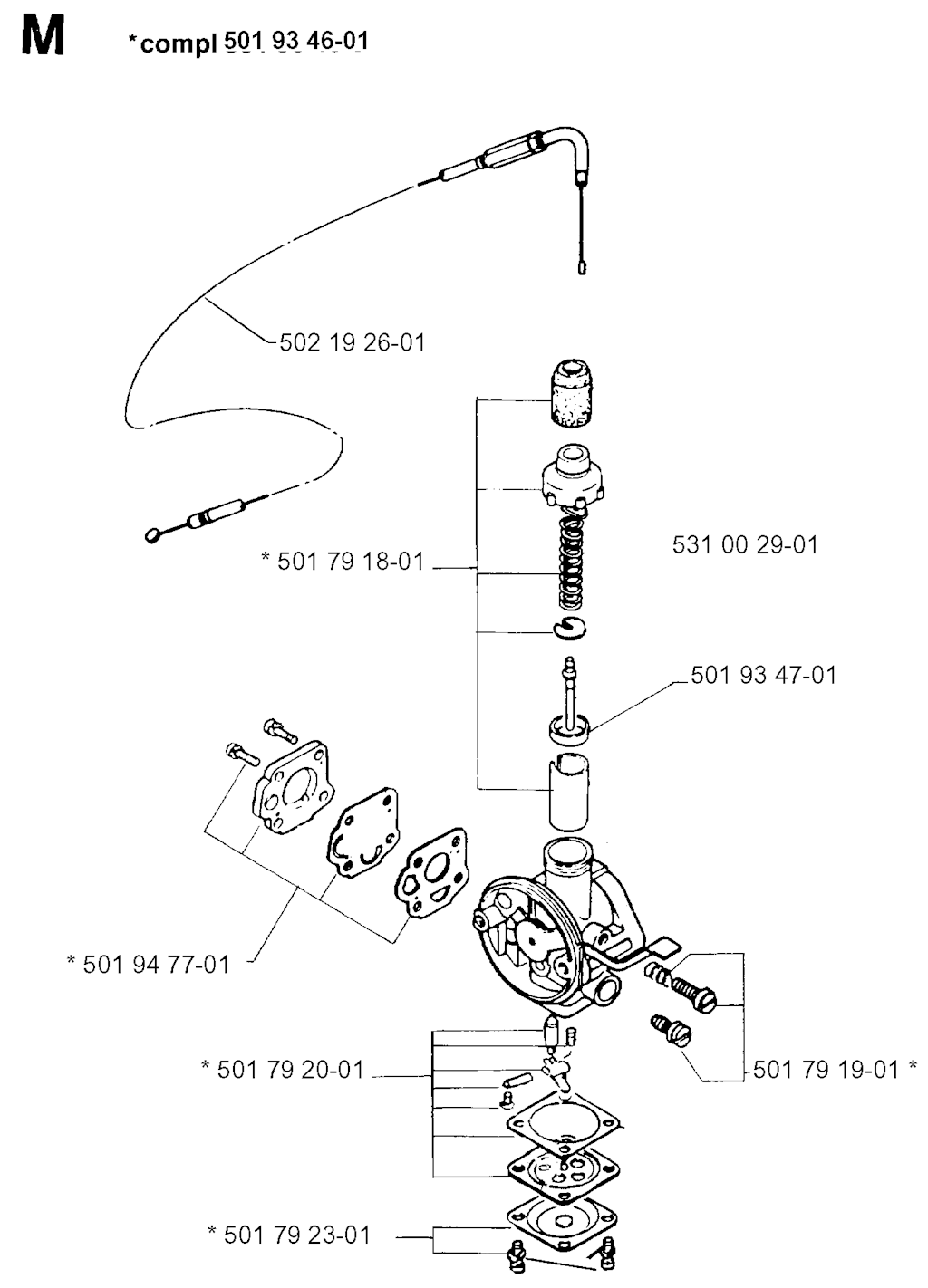 M *compl 501 93 46-01

502 19 26-01

* 501 79 18-01

531 00 29-01

501 93 47-01

* 501 94 77-01

* 501 79 20-01

501 79 19-01 *

* 501 79 23-01