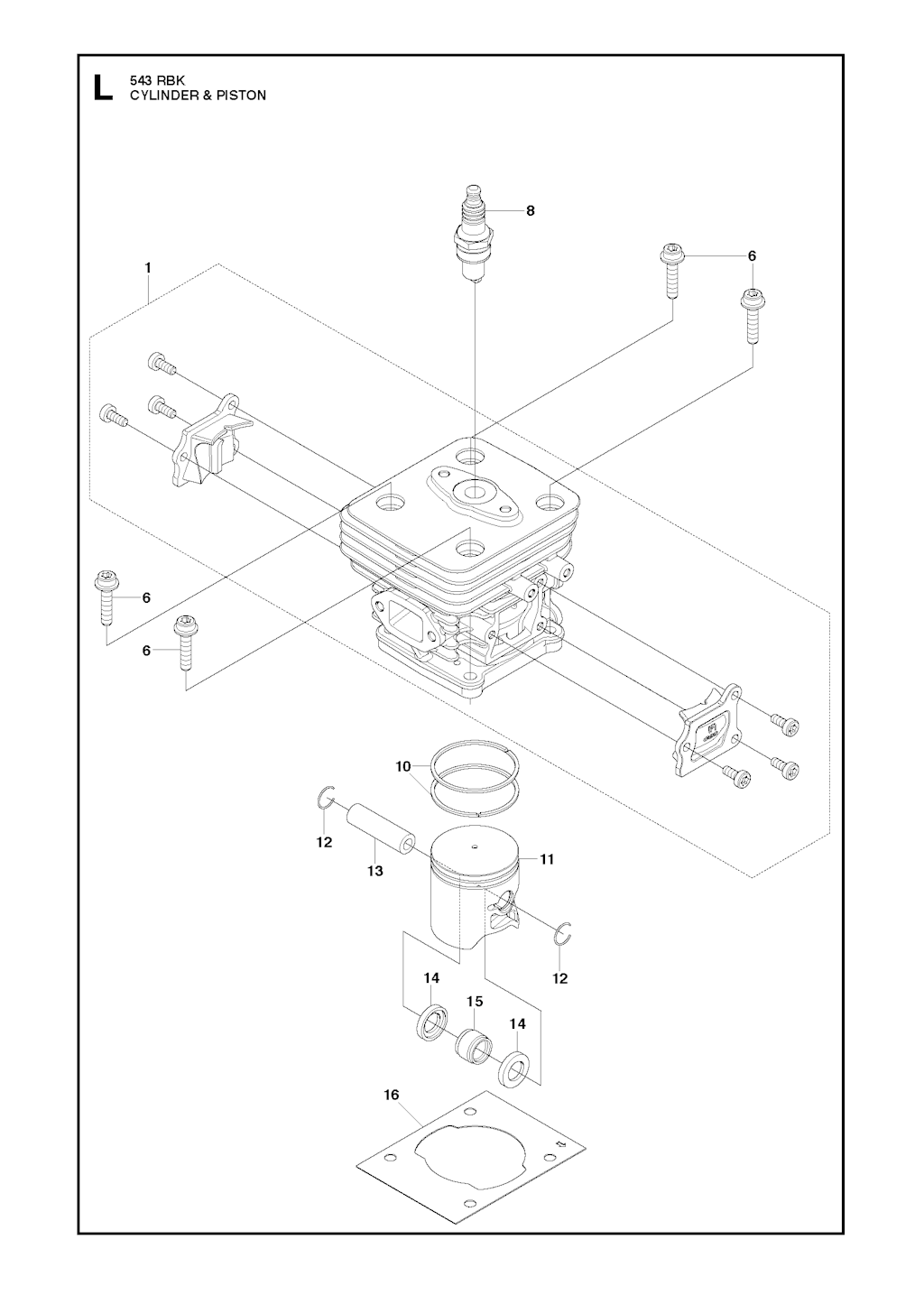 L
543 RBK
CYLINDER & PISTON

8
6
1
6
6
10
12
13
11
12
14
15
14
16