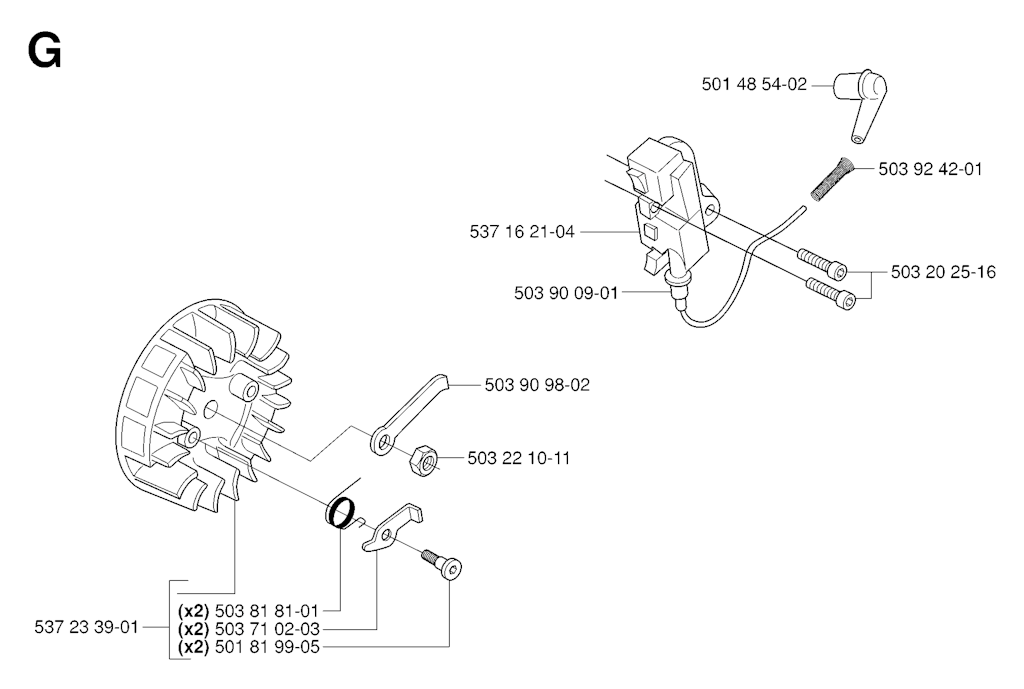 G

501 48 54-02

503 92 42-01

537 16 21-04

503 20 25-16

503 90 09-01

503 90 98-02

503 22 10-11

537 23 39-01

(x2) 503 81 81-01
(x2) 503 71 02-03
(x2) 501 81 99-05