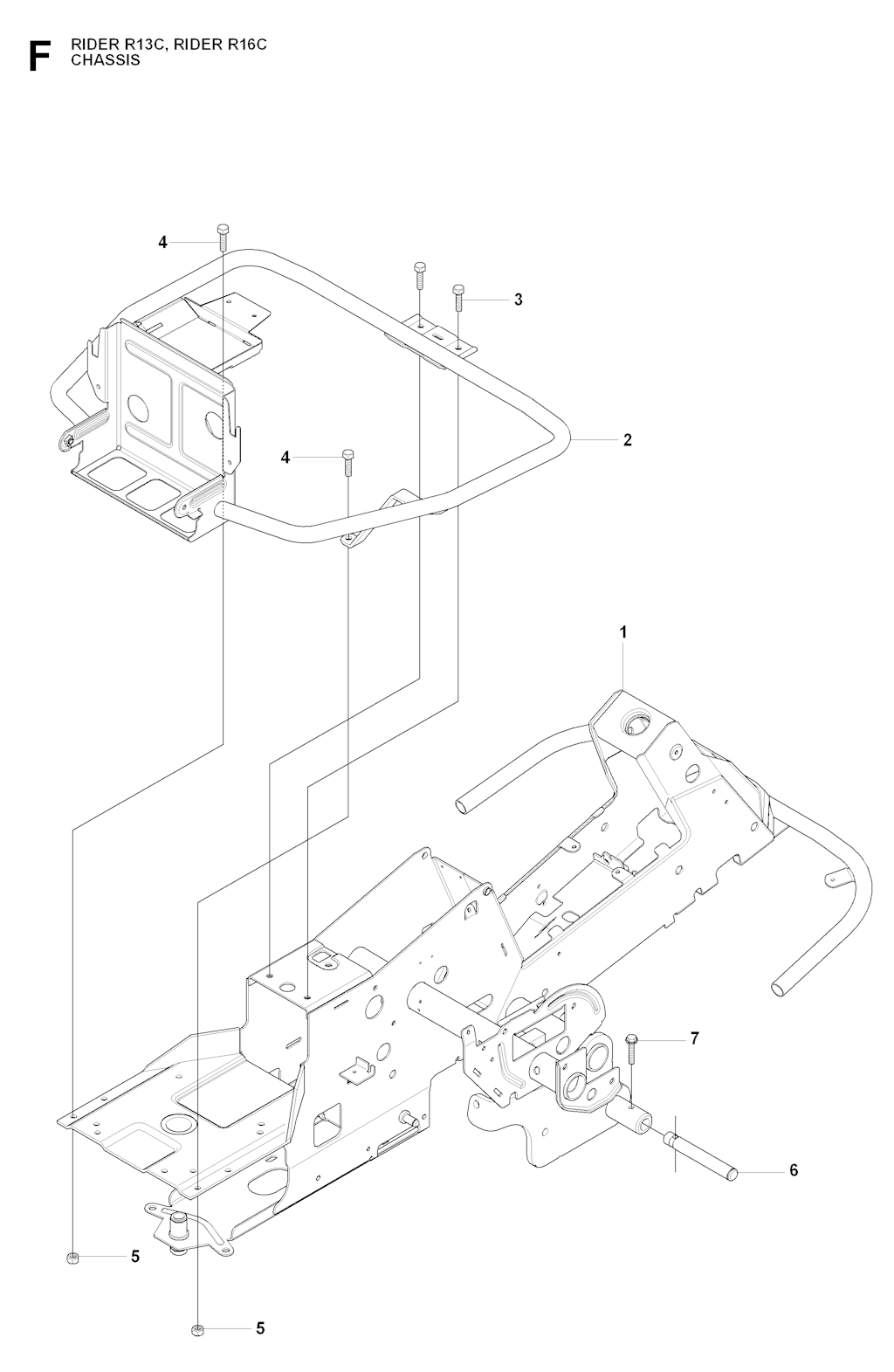 F RIDER R13C, RIDER R16C
CHASSIS

4
3
2
4
1
7
6
5
5