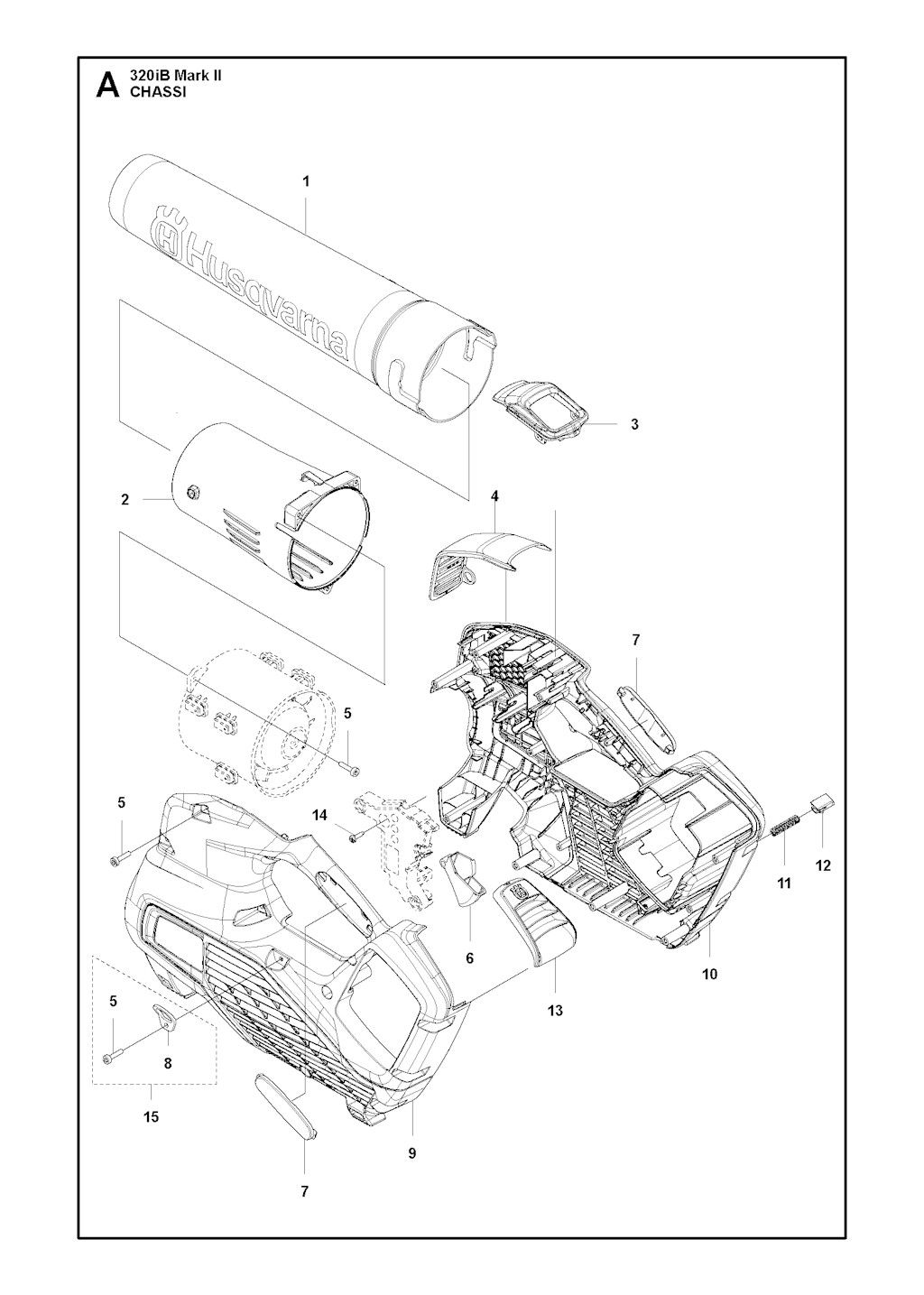 A 320iB Mark II
CHASSI

1

Husqvarna

3

2

4

7

5

5

14

12

11

6

10

13

5

8

15

9

7