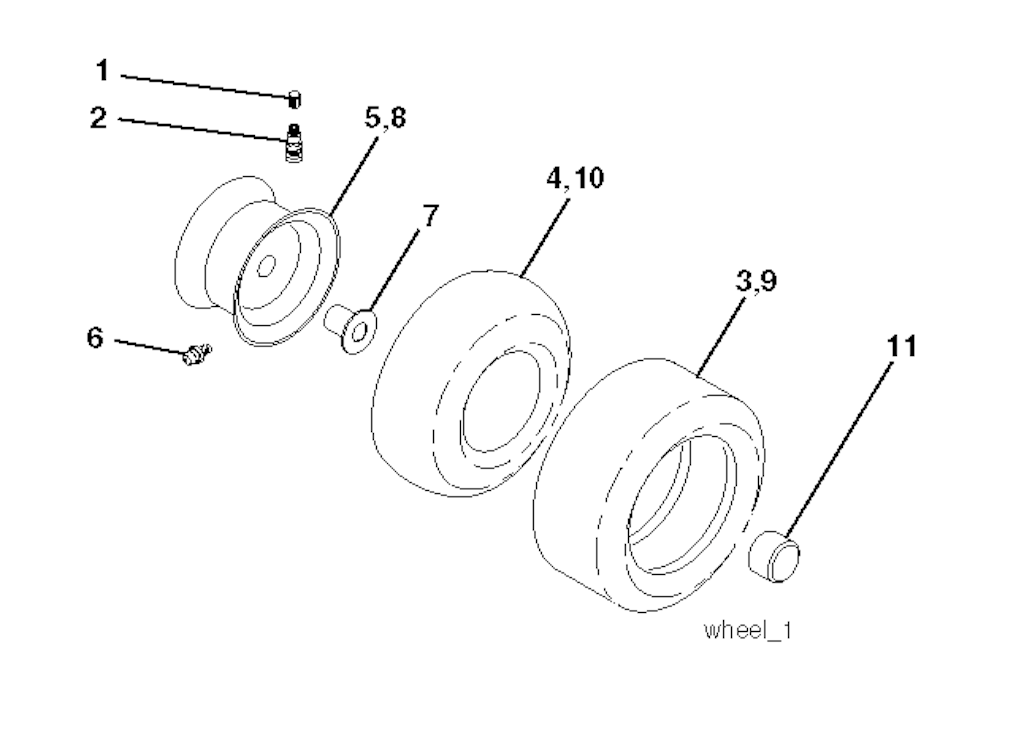 1
2
5,8
4,10
7
3,9
6
11
wheel_1