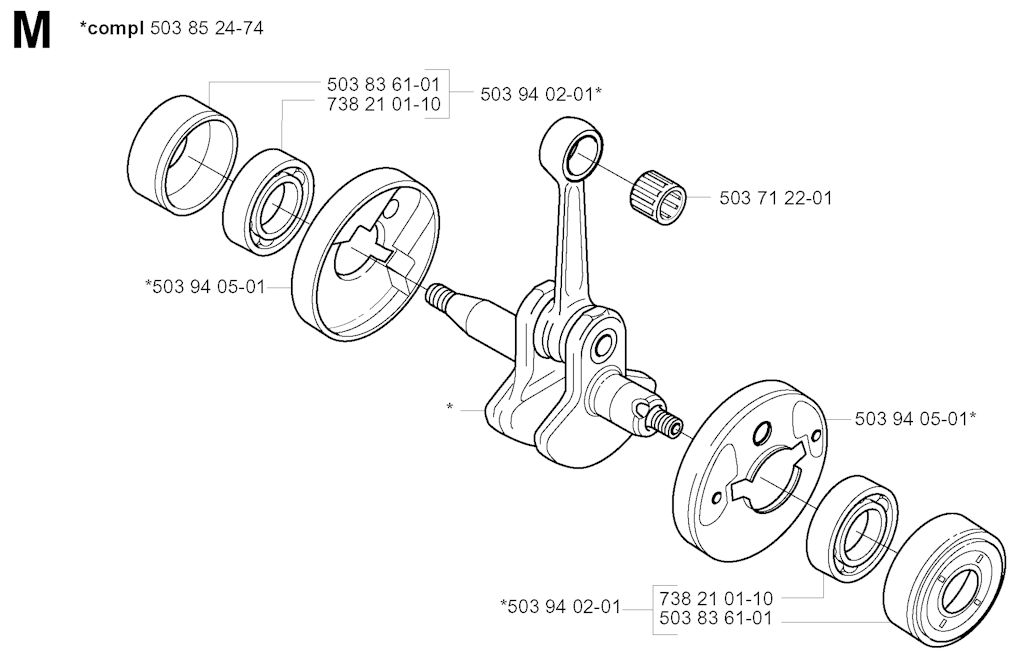 M *compl 503 85 24-74

503 83 61-01
738 21 01-10
503 94 02-01*

503 71 22-01

*503 94 05-01

*

503 94 05-01*

*503 94 02-01
738 21 01-10
503 83 61-01