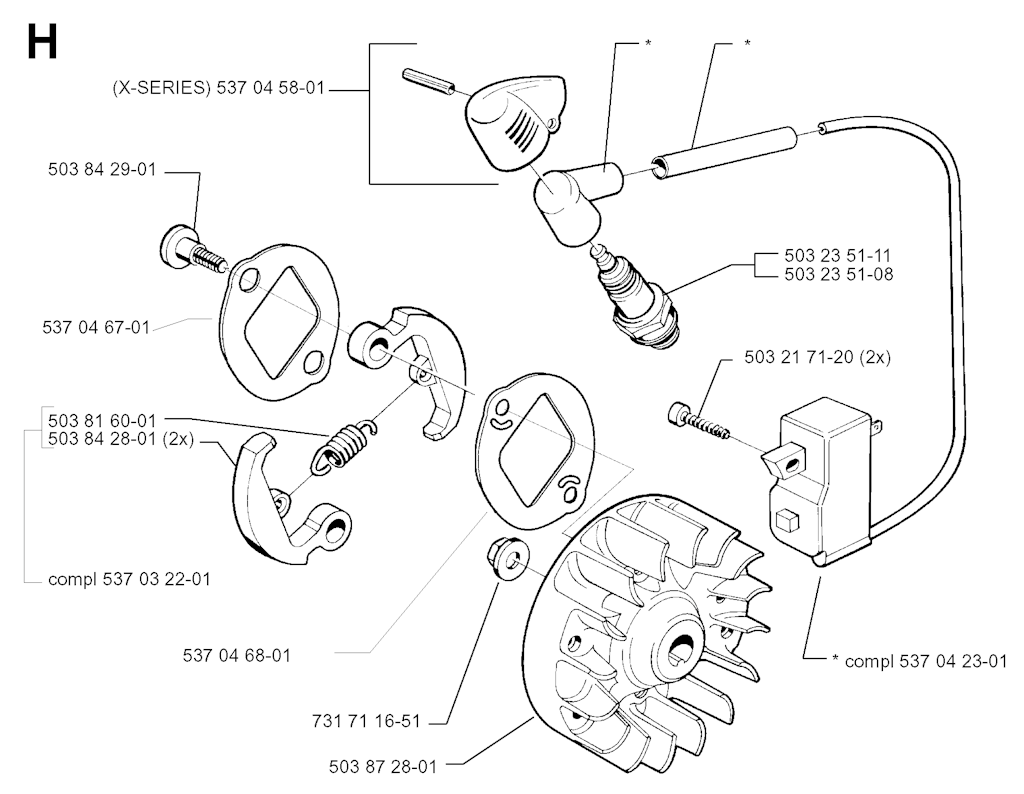 H

(X-SERIES) 537 04 58-01

*

*

503 84 29-01

503 23 51-11
503 23 51-08

537 04 67-01

503 21 71-20 (2x)

503 81 60-01
503 84 28-01 (2x)

compl 537 03 22-01

537 04 68-01

* compl 537 04 23-01

731 71 16-51

503 87 28-01