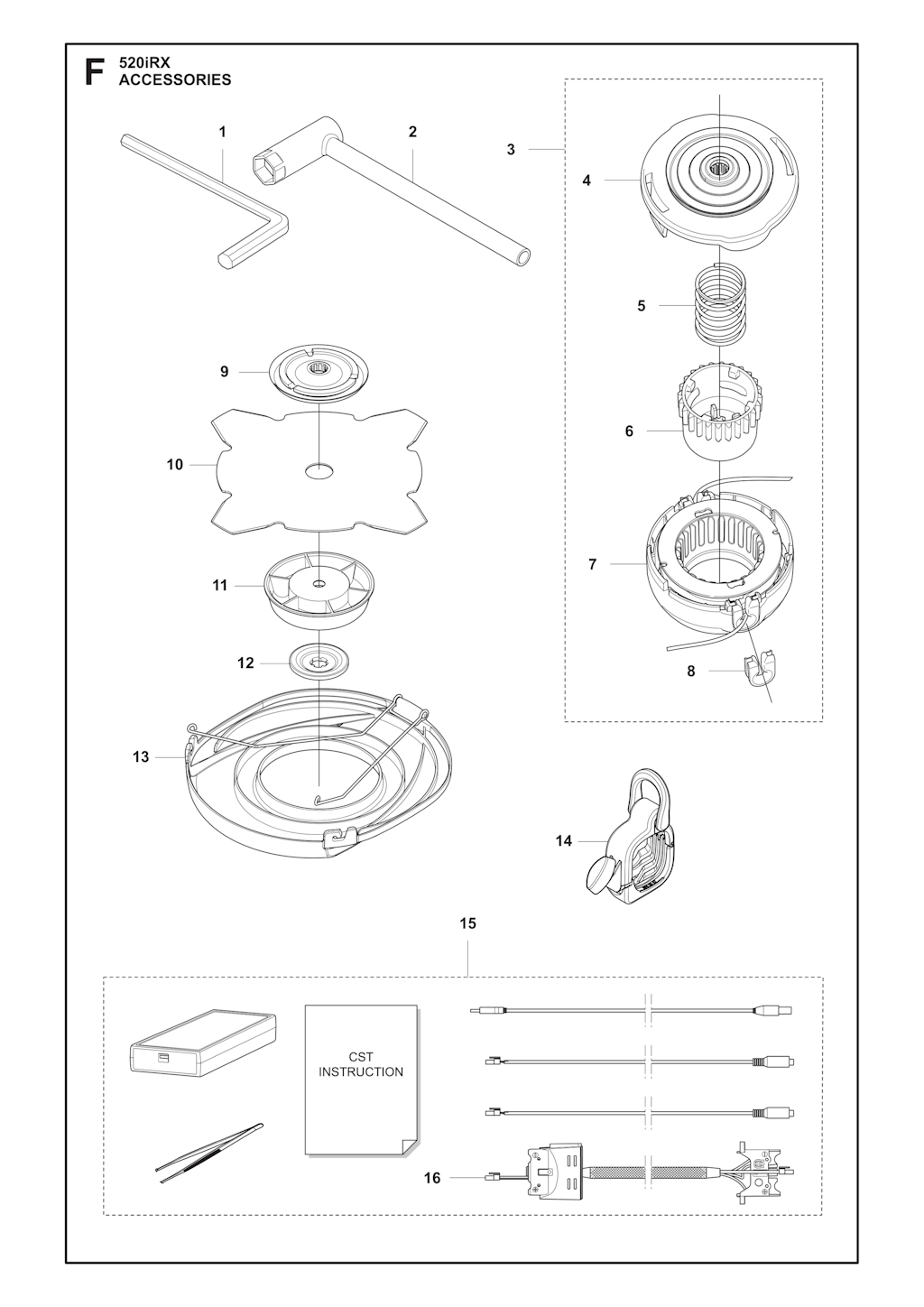 F 520iRX
ACCESSORIES

1

2

3

4

5

6

7

8

9

10

11

12

13

14

15

CST
INSTRUCTION

16