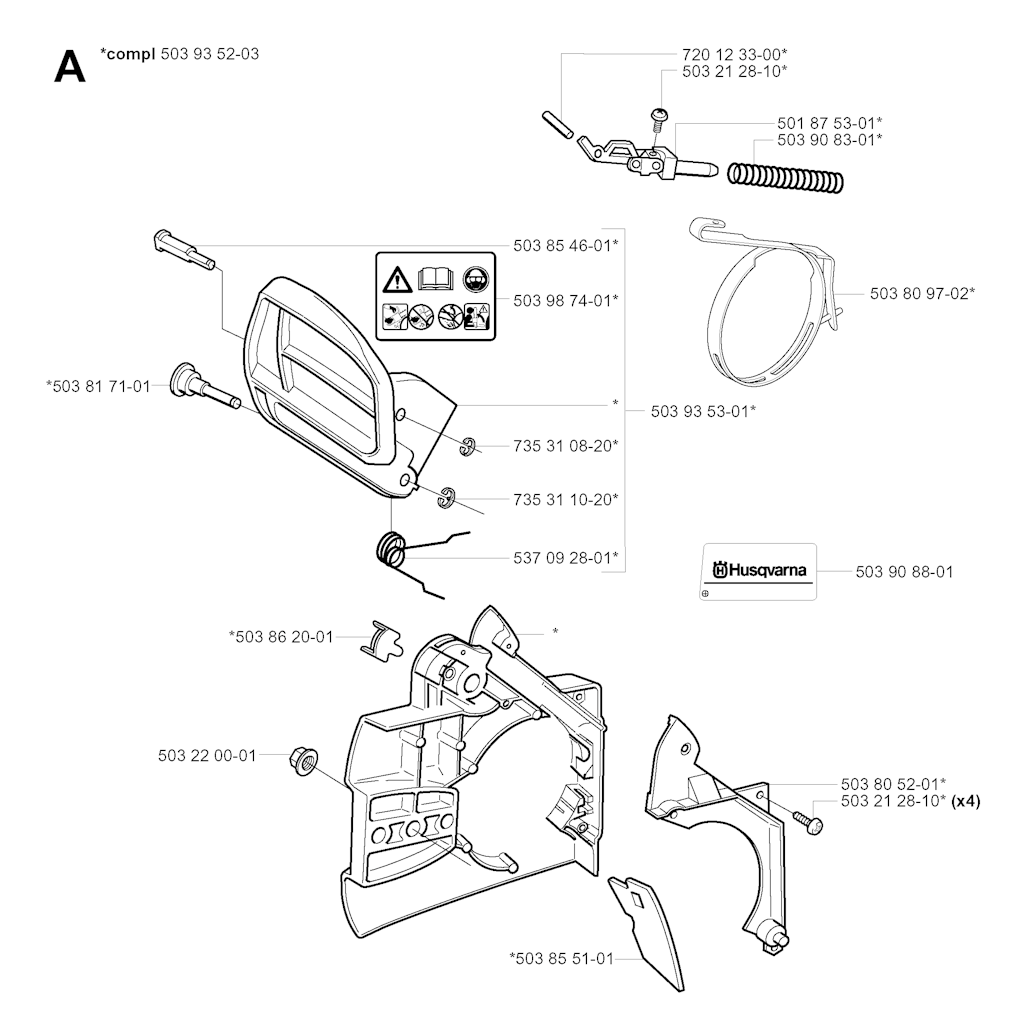 A *compl 503 93 52-03

720 12 33-00*
503 21 28-10*
501 87 53-01*
503 90 83-01*

503 85 46-01*
503 98 74-01*
503 80 97-02*
*503 81 71-01
*
503 93 53-01*
735 31 08-20*
735 31 10-20*
537 09 28-01*
Husqvarna
503 90 88-01
*503 86 20-01
*
503 22 00-01
503 80 52-01*
503 21 28-10* (x4)
*503 85 51-01