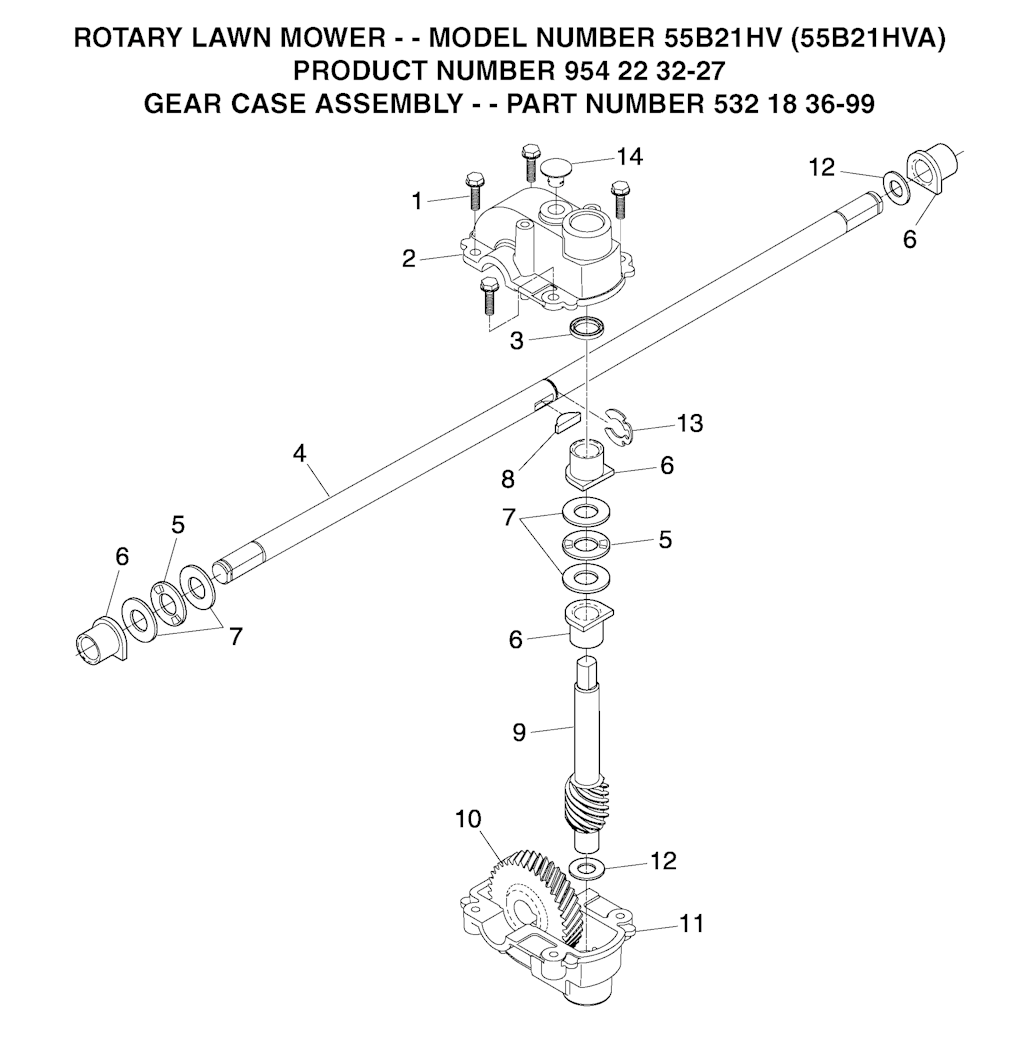 ROTARY LAWN MOWER - - MODEL NUMBER 55B21HV (55B21HVA)
PRODUCT NUMBER 954 22 32-27
GEAR CASE ASSEMBLY - - PART NUMBER 532 18 36-99

14
12
1
6
2
3
13
4
8
6
7
5
5
6
7
6
9
10
12
11