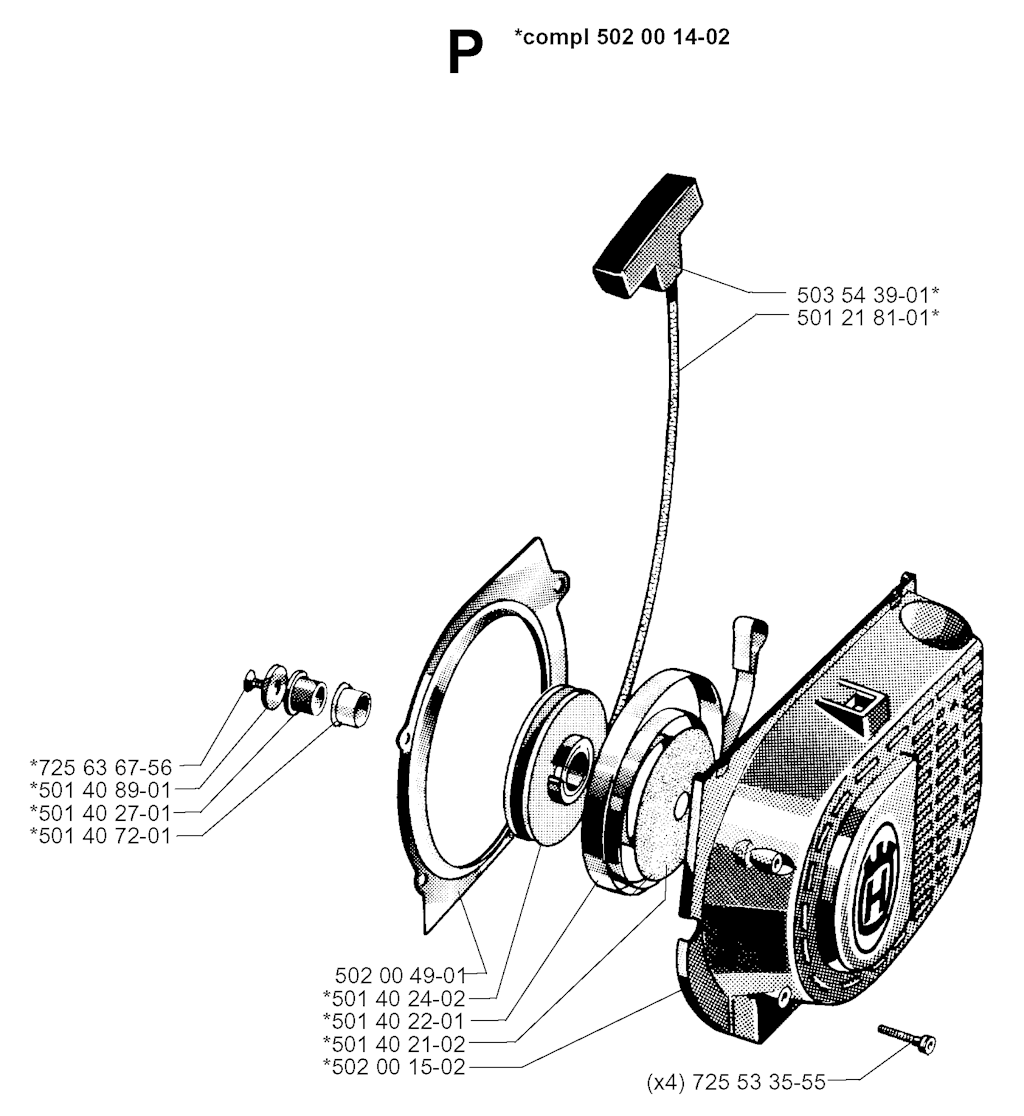 P *compl 502 00 14-02

503 54 39-01*
501 21 81-01*

*725 63 67-56
*501 40 89-01
*501 40 27-01
*501 40 72-01

502 00 49-01
*501 40 24-02
*501 40 22-01
*501 40 21-02
*502 00 15-02

(x4) 725 53 35-55