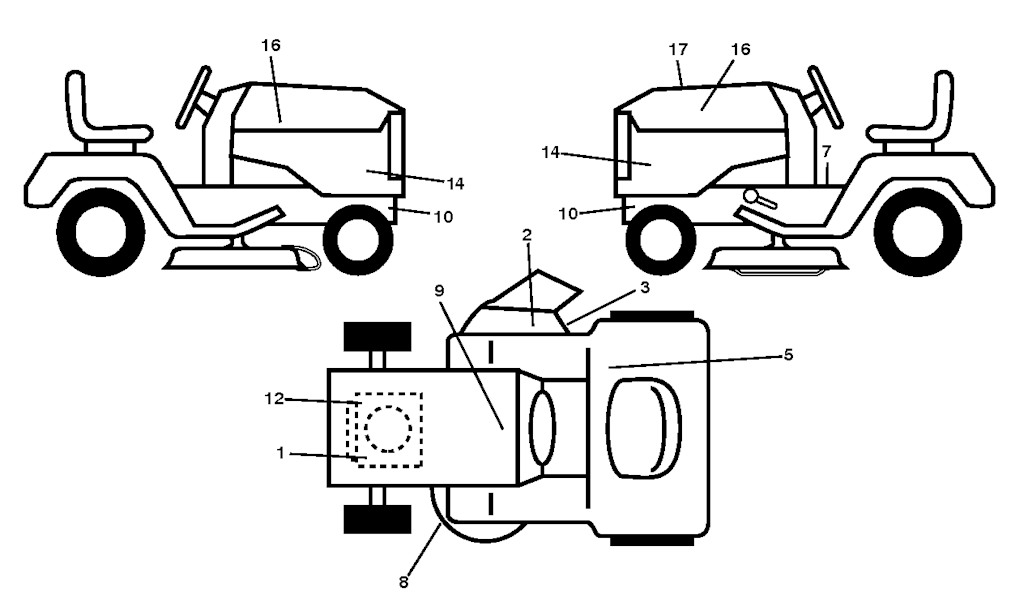 16
14
10
17
16
14
7
10
2
3
9
5
12
1
8