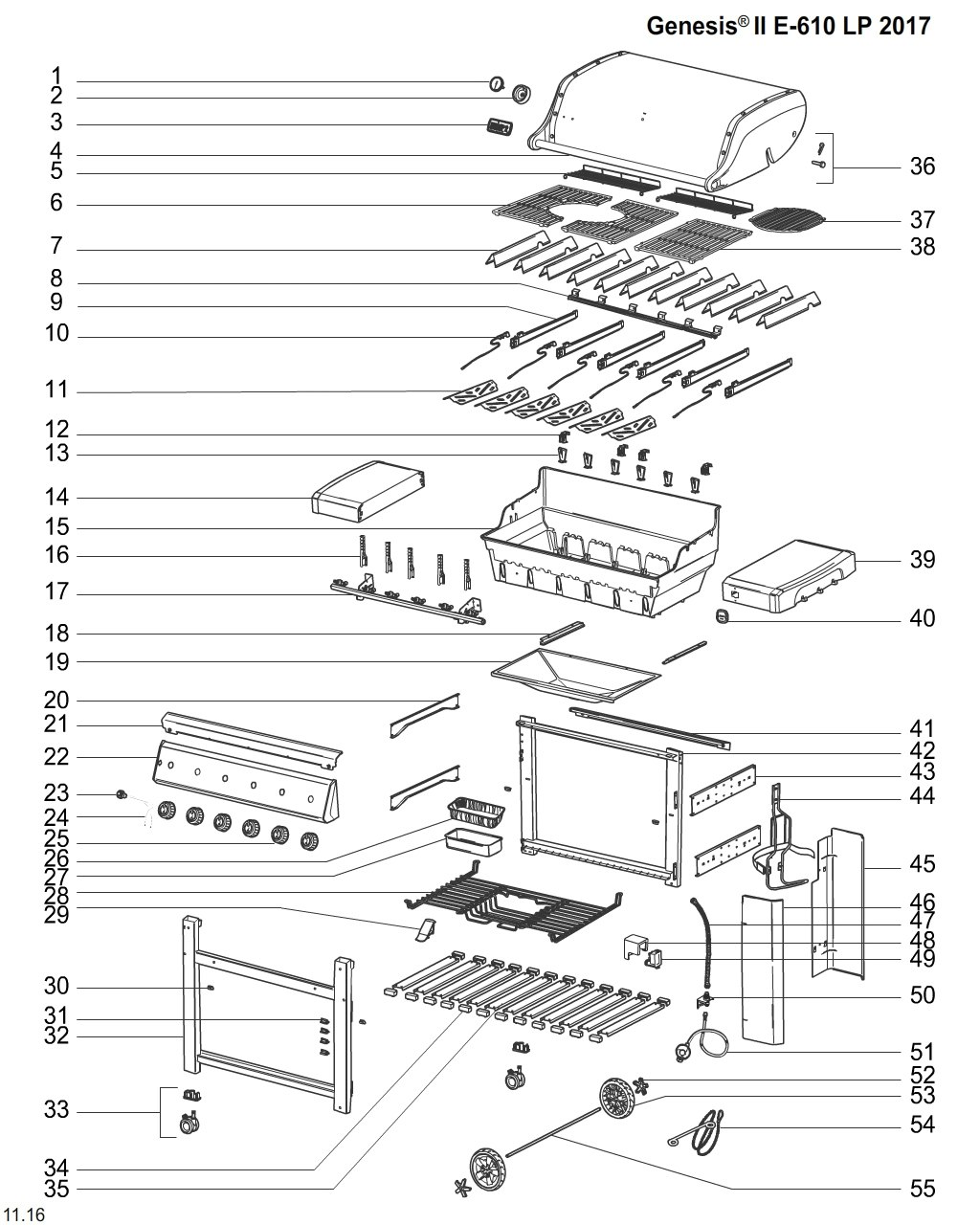 Genesis® II E-610 LP 2017

1
2
3
4
5
6
7
8
9
10
11
12
13
14
15
16
17
18
19
20
21
22
23
24
25
26
27
28
29
30
31
32
33
34
35

36
37
38
39
40
41
42
43
44
45
46
47
48
49
50
51
52
53
54
55

11.16