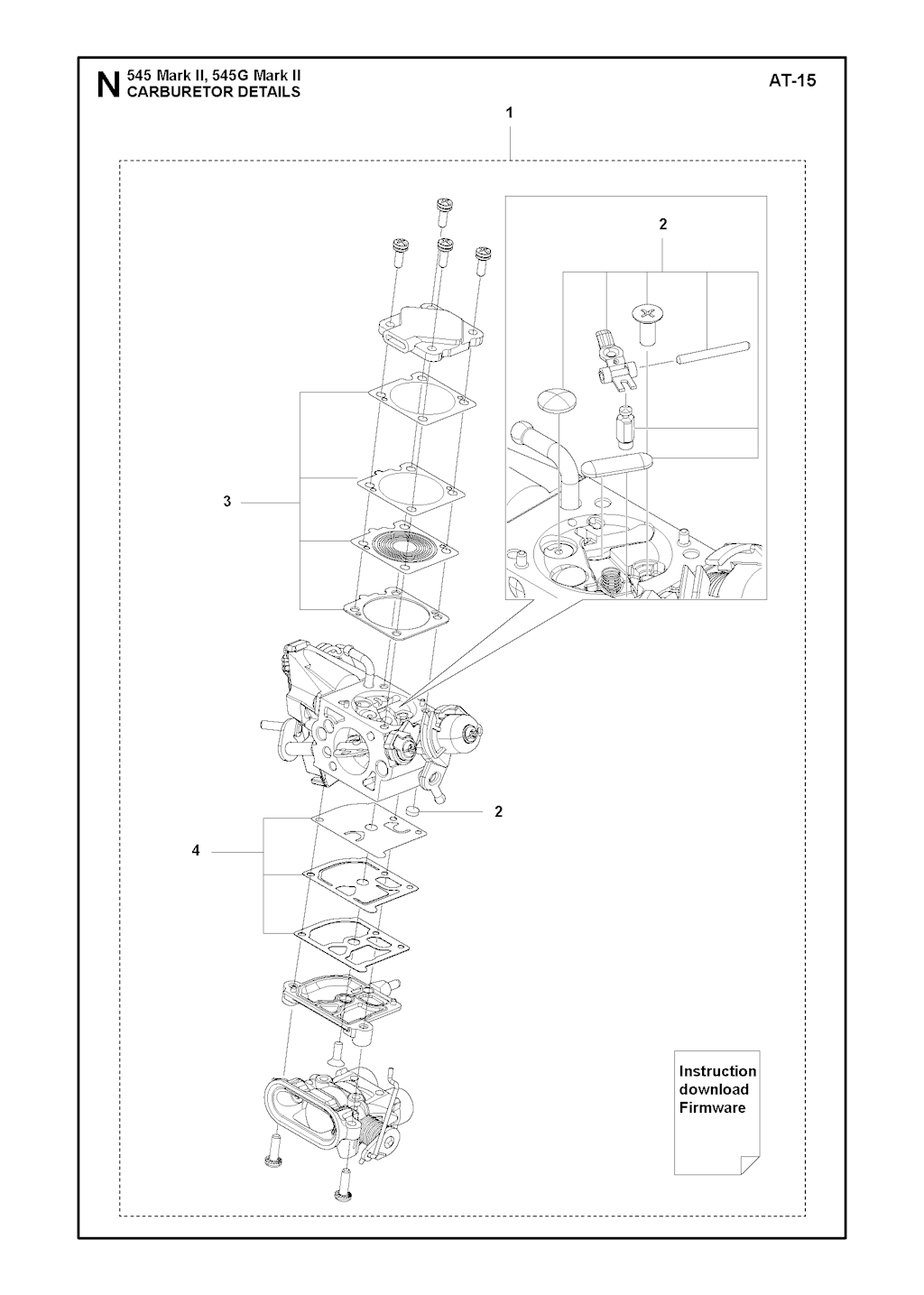 N 545 Mark II, 545G Mark II
CARBURETOR DETAILS

AT-15

1

2

3

2

4

Instruction download Firmware