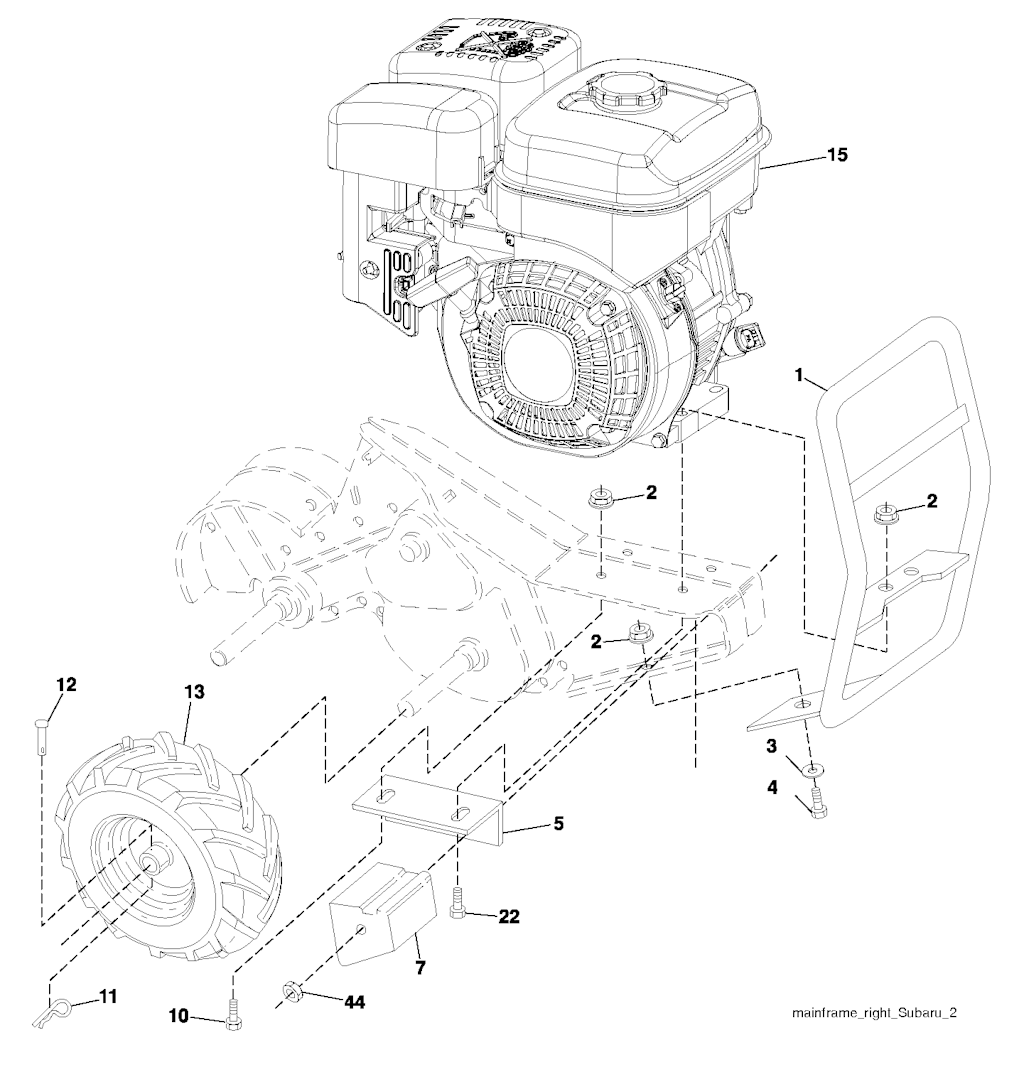 15

1

2

2

2

12

13

3

4

5

22

7

11

10

44

mainframe_right_Subaru_2