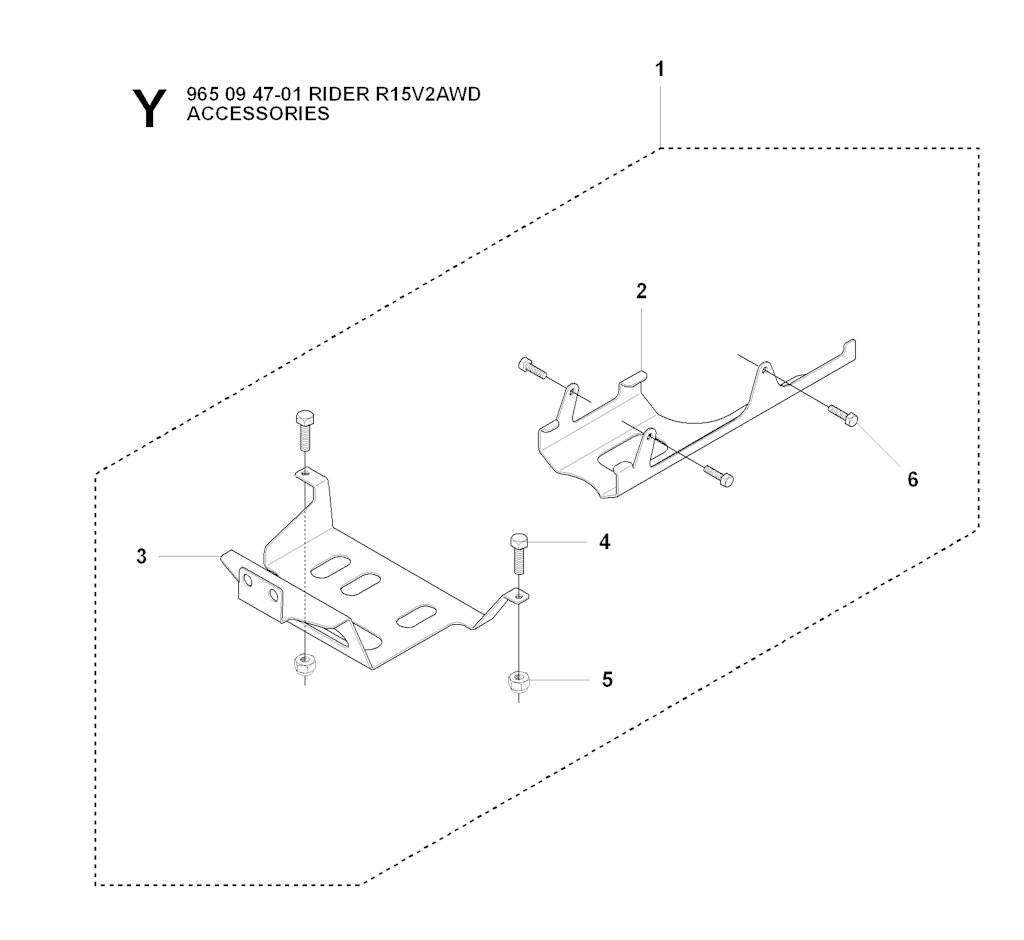 Y 965 09 47-01 RIDER R15V2AWD
ACCESSORIES

1

2

6

3

4

5